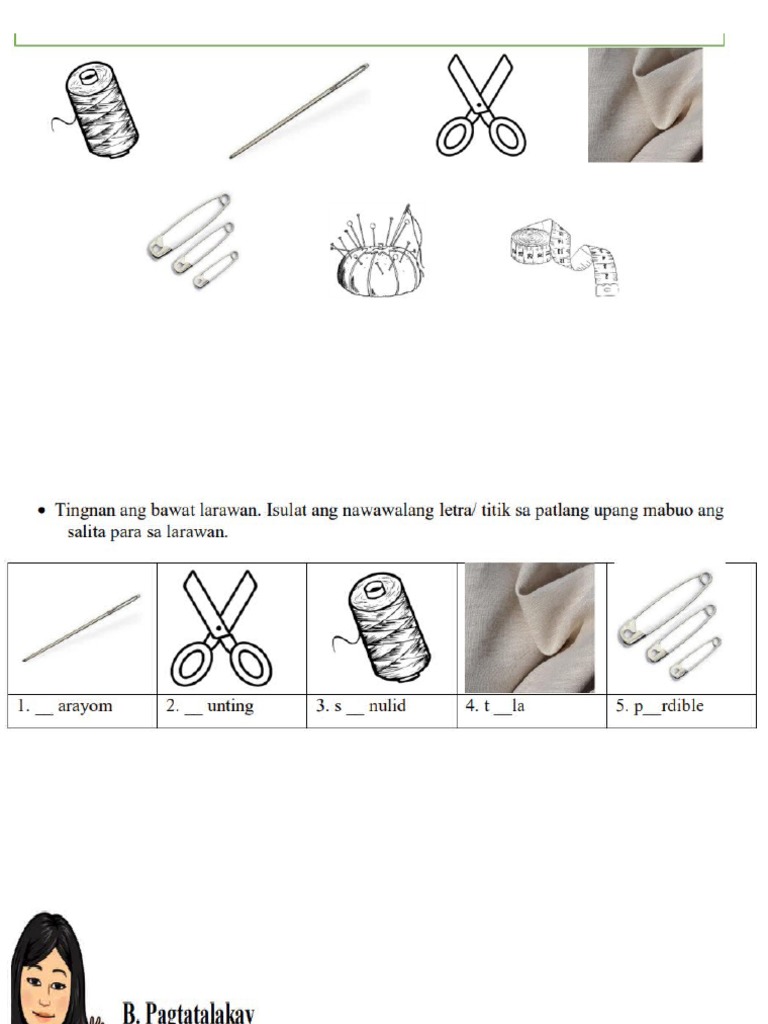 • Tingnan ang bawat larawan. Isulat ang nawawalang letra/ titik sa patlang upang mabuo ang salita para sa larawan.

| | | | | |
|---|---|---|---|---|
| 1. __ arayom | 2. __ unting | 3. s __ nulid | 4. t __la | 5. p__rdible |

B. Pagtatalakay