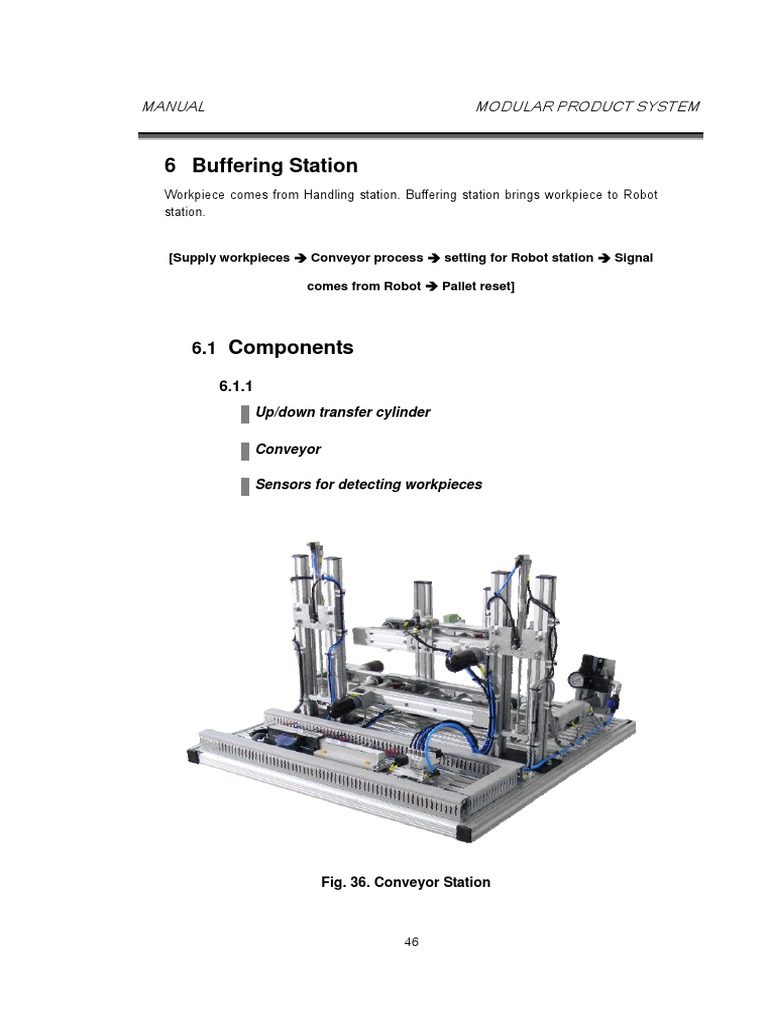 MANUAL MODULAR PRODUCT SYSTEM

6 Buffering Station

Workpiece comes from Handling station. Buffering station brings workpiece to Robot station.

[Supply workpieces ➔ Conveyor process ➔ setting for Robot station ➔ Signal comes from Robot ➔ Pallet reset]

6.1 Components

6.1.1

Up/down transfer cylinder

Conveyor

Sensors for detecting workpieces

Fig. 36. Conveyor Station

46