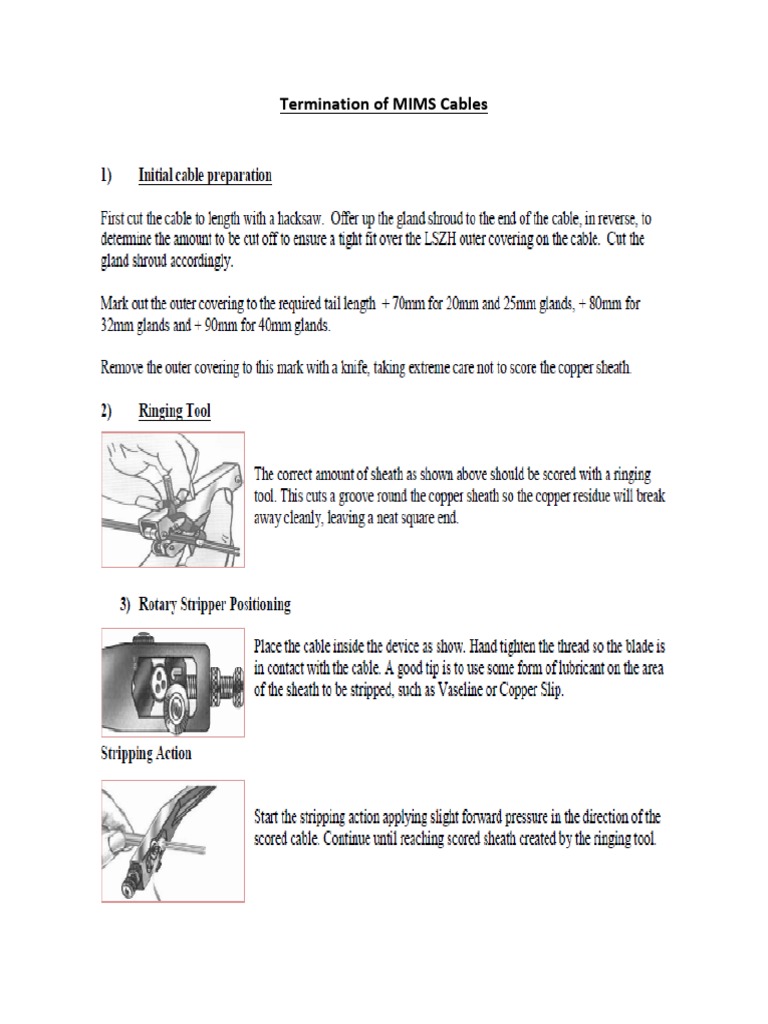 Termination of MIMS Cables

1) Initial cable preparation

First cut the cable to length with a hacksaw. Offer up the gland shroud to the end of the cable, in reverse, to determine the amount to be cut off to ensure a tight fit over the LSZH outer covering on the cable. Cut the gland shroud accordingly.

Mark out the outer covering to the required tail length + 70mm for 20mm and 25mm glands, + 80mm for 32mm glands and + 90mm for 40mm glands.

Remove the outer covering to this mark with a knife, taking extreme care not to score the copper sheath.

2) Ringing Tool

The correct amount of sheath as shown above should be scored with a ringing tool. This cuts a groove round the copper sheath so the copper residue will break away cleanly, leaving a neat square end.

3) Rotary Stripper Positioning

Place the cable inside the device as show. Hand tighten the thread so the blade is in contact with the cable. A good tip is to use some form of lubricant on the area of the sheath to be stripped, such as Vaseline or Copper Slip.

Stripping Action

Start the stripping action applying slight forward pressure in the direction of the scored cable. Continue until reaching scored sheath created by the ringing tool.