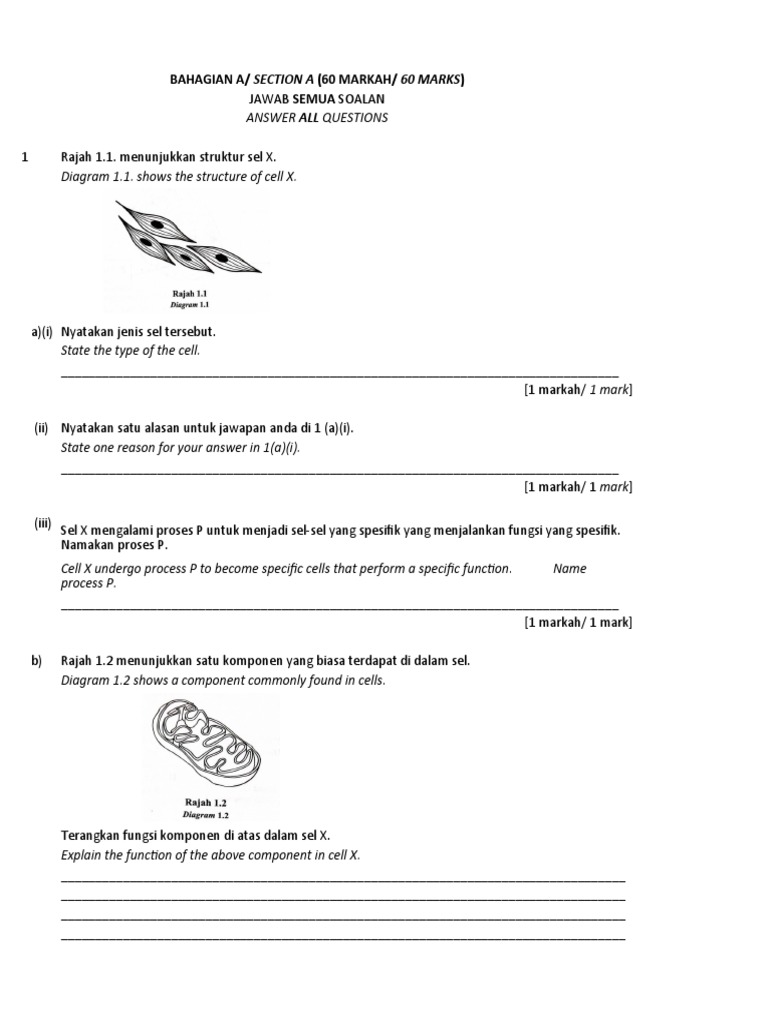 BAHAGIAN A/ SECTION A (60 MARKAH/ 60 MARKS)
JAWAB SEMUA SOALAN
ANSWER ALL QUESTIONS

1 Rajah 1.1. menunjukkan struktur sel X.
Diagram 1.1. shows the structure of cell X.

Rajah 1.1
Diagram 1.1

a)(i) Nyatakan jenis sel tersebut.
State the type of the cell.

[1 markah/ 1 mark]

(ii) Nyatakan satu alasan untuk jawapan anda di 1 (a)(i).
State one reason for your answer in 1(a)(i).

[1 markah/ 1 mark]

(iii) Sel X mengalami proses P untuk menjadi sel-sel yang spesifik yang menjalankan fungsi yang spesifik. Namakan proses P.
Cell X undergo process P to become specific cells that perform a specific function. Name process P.

[1 markah/ 1 mark]

b) Rajah 1.2 menunjukkan satu komponen yang biasa terdapat di dalam sel.
Diagram 1.2 shows a component commonly found in cells.

Rajah 1.2
Diagram 1.2

Terangkan fungsi komponen di atas dalam sel X.
Explain the function of the above component in cell X.