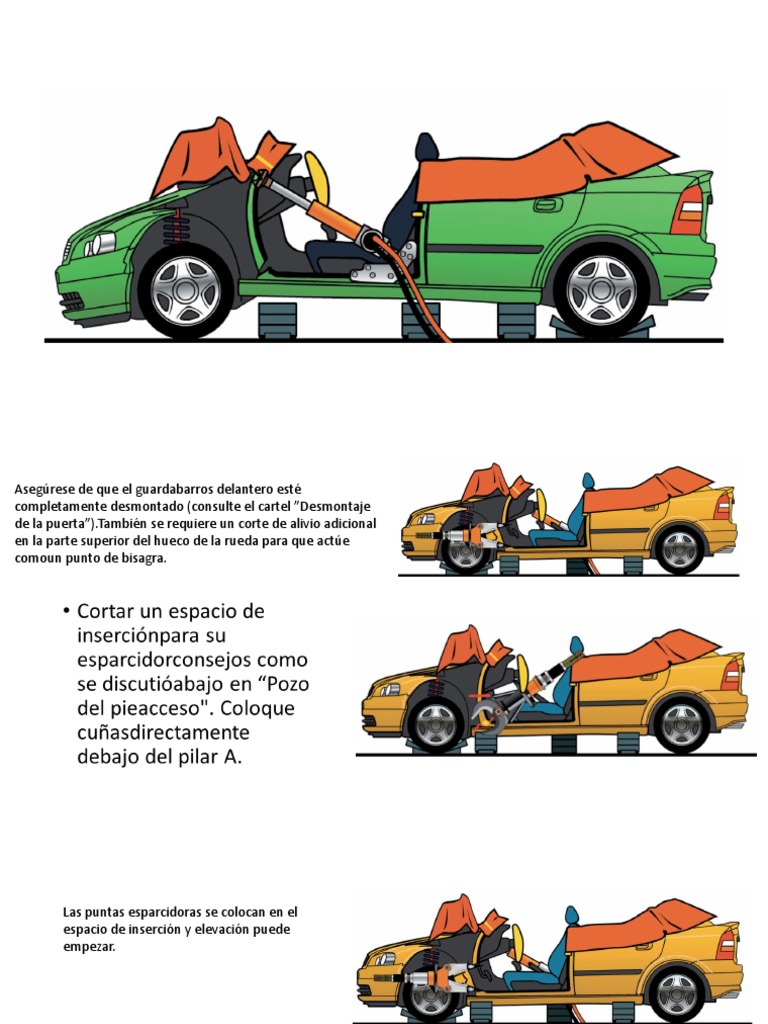 Asegúrese de que el guardabarros delantero esté completamente desmontado (consulte el cartel "Desmontaje de la puerta").También se requiere un corte de alivio adicional en la parte superior del hueco de la rueda para que actúe comoun punto de bisagra.

• Cortar un espacio de inserciónpara su esparcidorconsejos como se discutióabajo en "Pozo del pieacceso". Coloque cuñasdirectamente debajo del pilar A.

Las puntas esparcidoras se colocan en el espacio de inserción y elevación puede empezar.