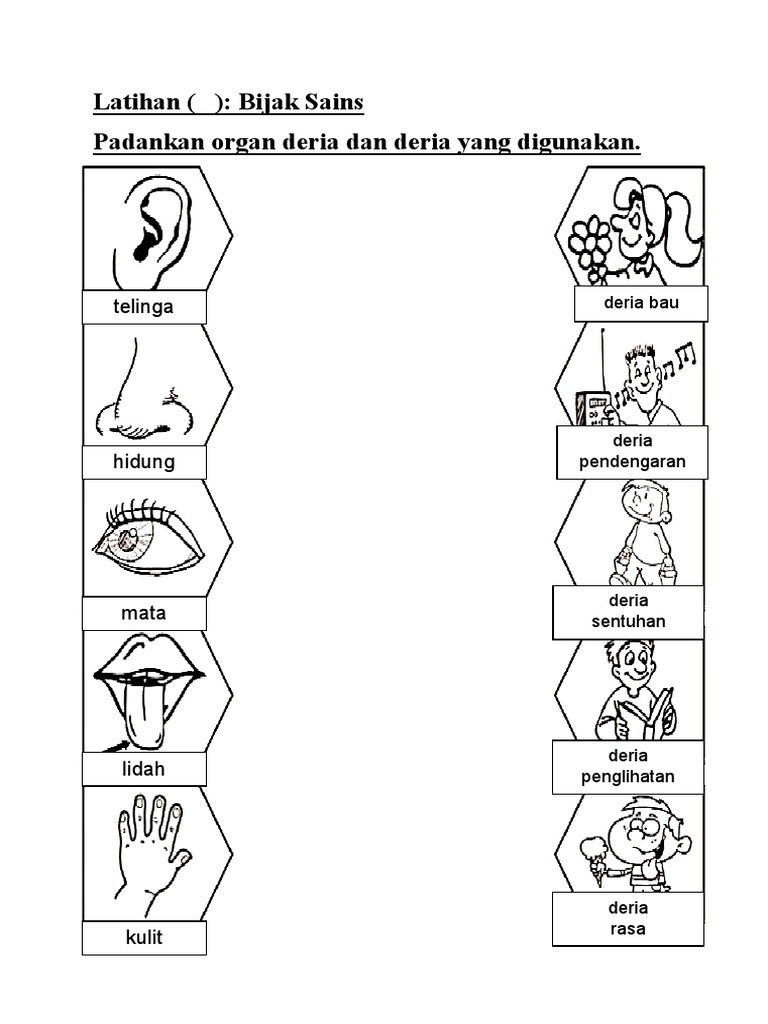 Latihan ( ): Bijak Sains

Padankan organ deria dan deria yang digunakan.

telinga

hidung

mata

lidah

kulit

deria bau

deria pendengaran

deria sentuhan

deria penglihatan

deria rasa