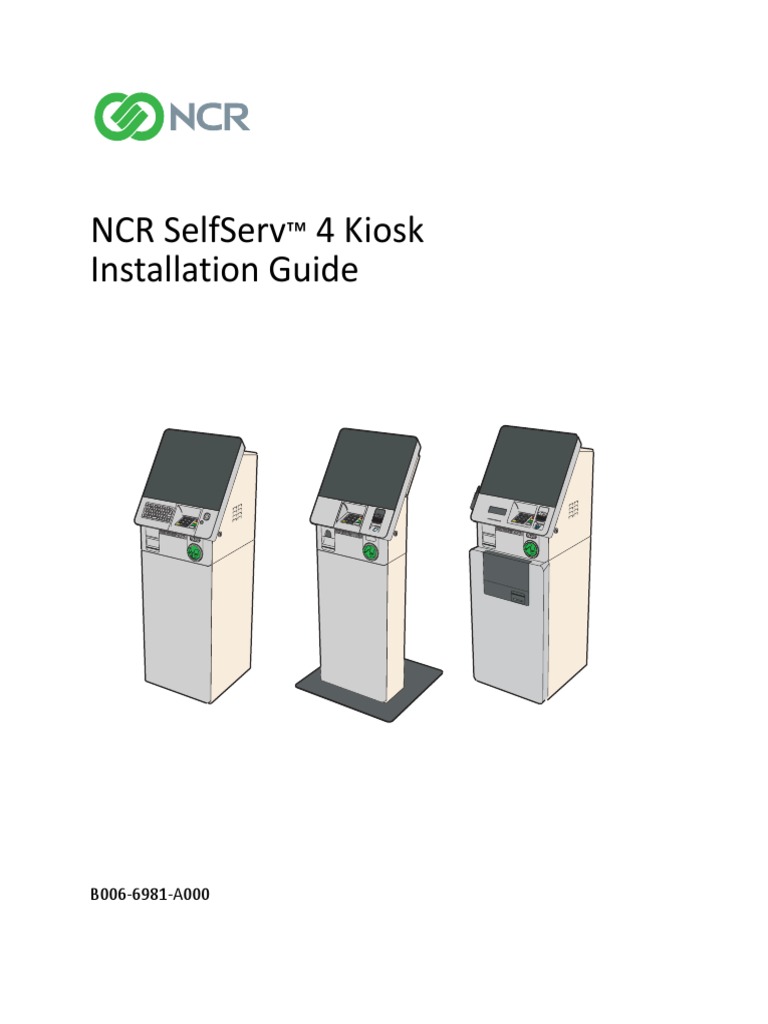 NCR

NCR SelfServ™ 4 Kiosk
Installation Guide

B006-6981-A000