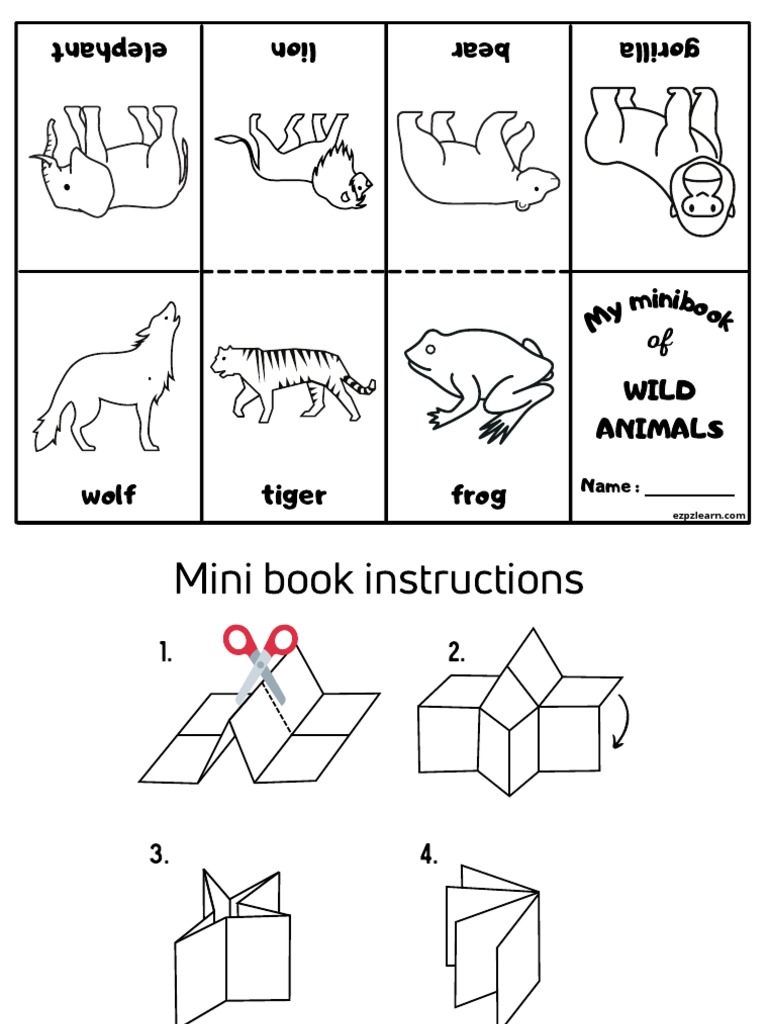 elephant

lion

bear

gorilla

wolf

tiger

frog

My minibook of WILD ANIMALS

Name : ________

ezpzlearn.com

Mini book instructions

1.

2.

3.

4.