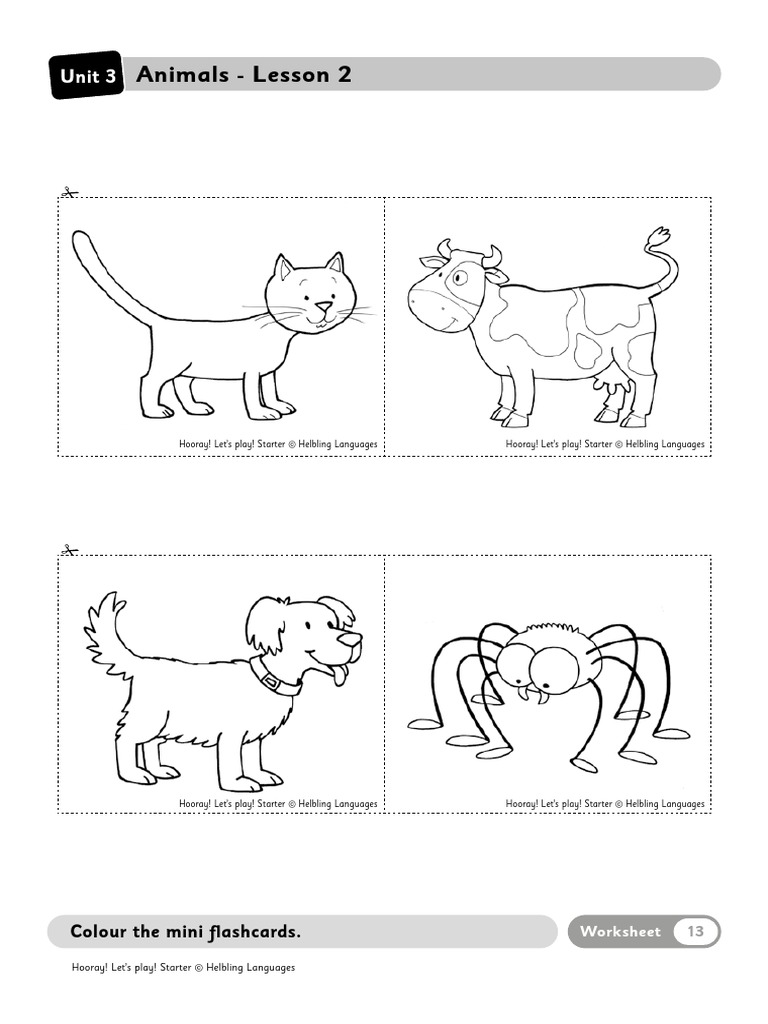 Unit 3 Animals - Lesson 2

Hooray! Let's play! Starter © Helbling Languages

Hooray! Let's play! Starter © Helbling Languages

Hooray! Let's play! Starter © Helbling Languages

Hooray! Let's play! Starter © Helbling Languages

Colour the mini flashcards.

Worksheet 13

Hooray! Let's play! Starter © Helbling Languages