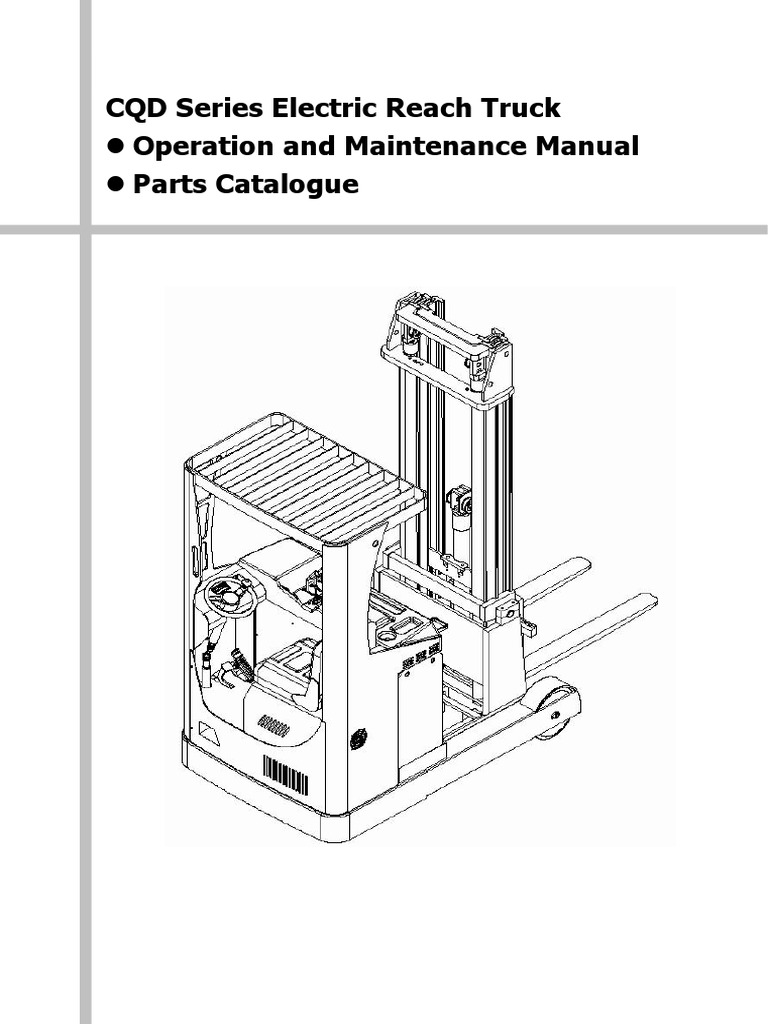 CQD Series Electric Reach Truck
● Operation and Maintenance Manual
● Parts Catalogue