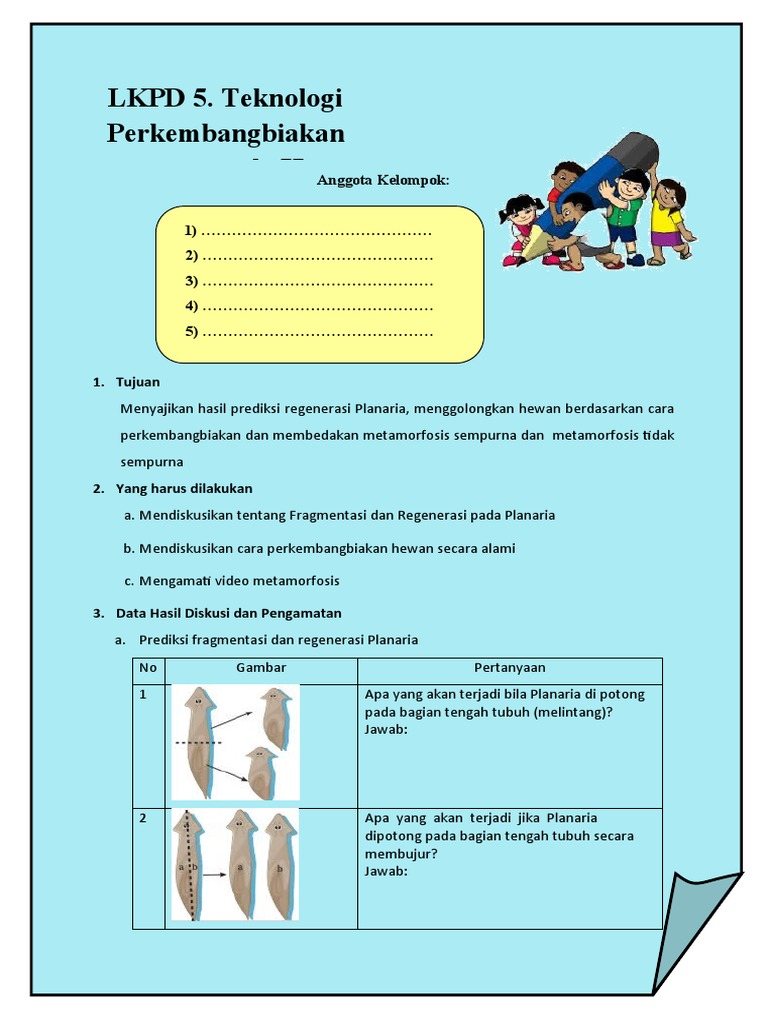 LKPD 5. Teknologi Perkembangbiakan

Anggota Kelompok:

1) ……………………………………….
2) ……………………………………….
3) ……………………………………….
4) ……………………………………….
5) ……………………………………….

1. Tujuan

Menyajikan hasil prediksi regenerasi Planaria, menggolongkan hewan berdasarkan cara perkembangbiakan dan membedakan metamorfosis sempurna dan metamorfosis tidak sempurna

2. Yang harus dilakukan

a. Mendiskusikan tentang Fragmentasi dan Regenerasi pada Planaria

b. Mendiskusikan cara perkembangbiakan hewan secara alami

c. Mengamati video metamorfosis

3. Data Hasil Diskusi dan Pengamatan

a. Prediksi fragmentasi dan regenerasi Planaria

| No | Gambar | Pertanyaan |
|---|---|---|
| 1 | | Apa yang akan terjadi bila Planaria di potong pada bagian tengah tubuh (melintang)? Jawab: |
| 2 | a b a b | Apa yang akan terjadi jika Planaria dipotong pada bagian tengah tubuh secara membujur? Jawab: |