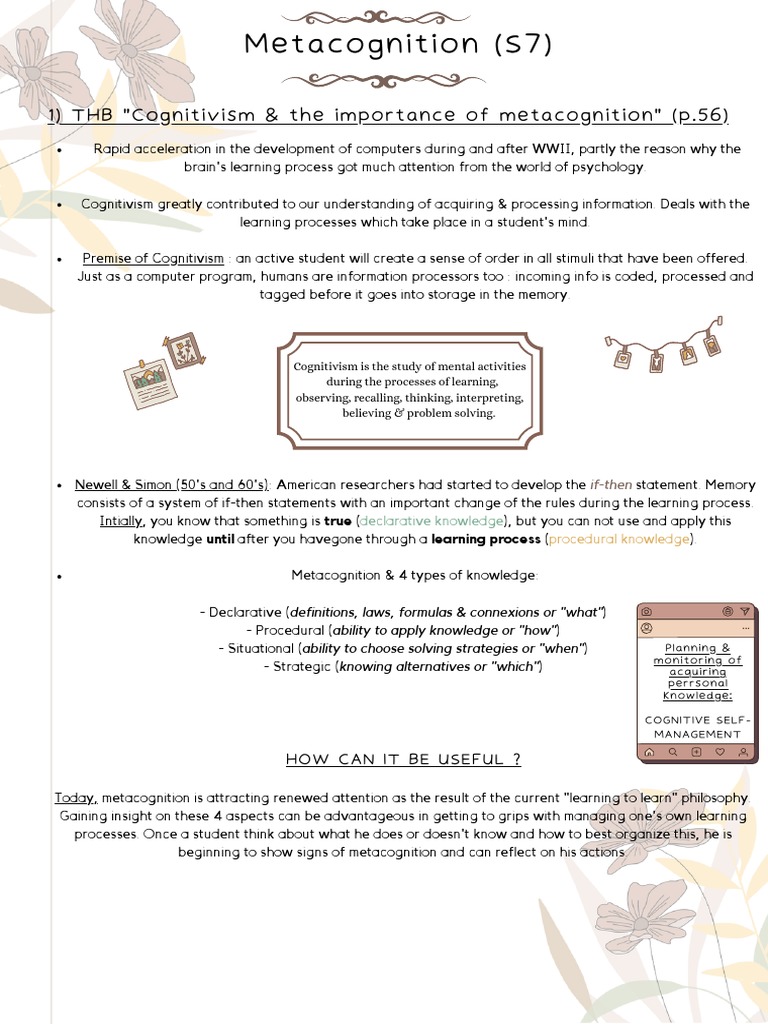 Metacognition (S7)

1) THB "Cognitivism & the importance of metacognition" (p.56)

• Rapid acceleration in the development of computers during and after WWII, partly the reason why the brain's learning process got much attention from the world of psychology.

• Cognitivism greatly contributed to our understanding of acquiring & processing information. Deals with the learning processes which take place in a student's mind.

• Premise of Cognitivism : an active student will create a sense of order in all stimuli that have been offered. Just as a computer program, humans are information processors too : incoming info is coded, processed and tagged before it goes into storage in the memory.

Cognitivism is the study of mental activities during the processes of learning, observing, recalling, thinking, interpreting, believing & problem solving.

• Newell & Simon (50's and 60's): American researchers had started to develop the if-then statement. Memory consists of a system of if-then statements with an important change of the rules during the learning process. Intially, you know that something is true (declarative knowledge), but you can not use and apply this knowledge until after you havegone through a learning process (procedural knowledge).

• Metacognition & 4 types of knowledge:

- Declarative (definitions, laws, formulas & connexions or "what")
- Procedural (ability to apply knowledge or "how")
- Situational (ability to choose solving strategies or "when")
- Strategic (knowing alternatives or "which")

Planning & monitoring of acquiring perrsonal Knowledge:

COGNITIVE SELF-MANAGEMENT

HOW CAN IT BE USEFUL ?

Today, metacognition is attracting renewed attention as the result of the current "learning to learn" philosophy. Gaining insight on these 4 aspects can be advantageous in getting to grips with managing one's own learning processes. Once a student think about what he does or doesn't know and how to best organize this, he is beginning to show signs of metacognition and can reflect on his actions.