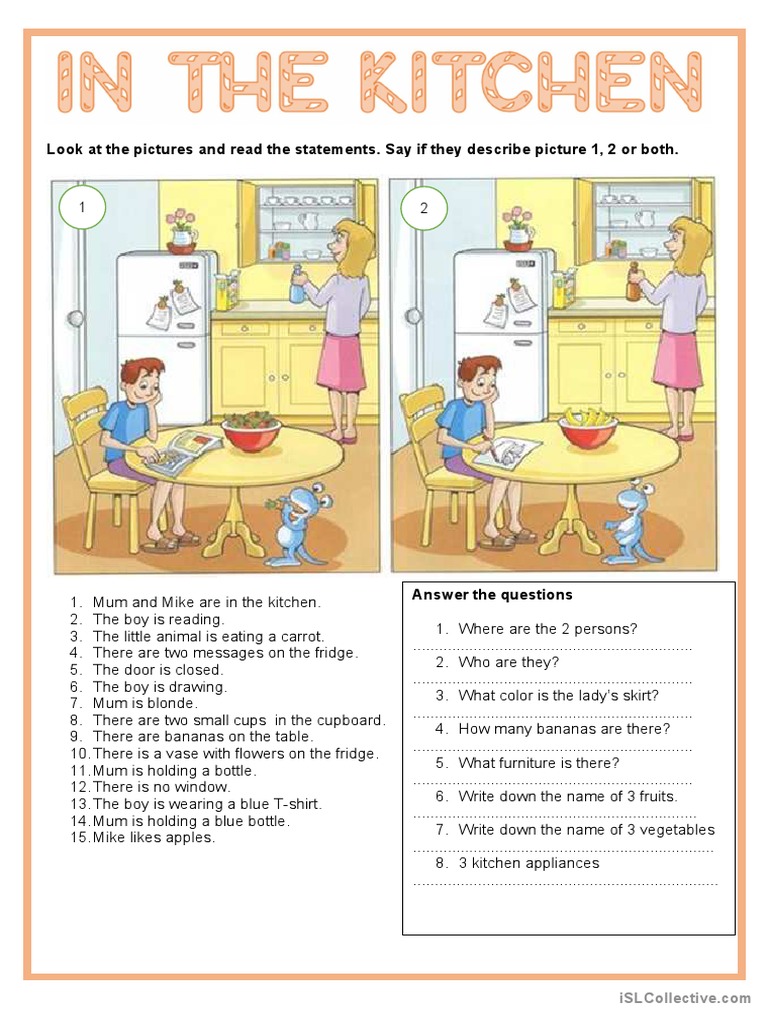 IN THE KITCHEN

Look at the pictures and read the statements. Say if they describe picture 1, 2 or both.

1

2

1. Mum and Mike are in the kitchen.
2. The boy is reading.
3. The little animal is eating a carrot.
4. There are two messages on the fridge.
5. The door is closed.
6. The boy is drawing.
7. Mum is blonde.
8. There are two small cups in the cupboard.
9. There are bananas on the table.
10. There is a vase with flowers on the fridge.
11. Mum is holding a bottle.
12. There is no window.
13. The boy is wearing a blue T-shirt.
14. Mum is holding a blue bottle.
15. Mike likes apples.

Answer the questions

1. Where are the 2 persons?
.................................................................
2. Who are they?
.................................................................
3. What color is the lady's skirt?
.................................................................
4. How many bananas are there?
.................................................................
5. What furniture is there?
.................................................................
6. Write down the name of 3 fruits.
.................................................................
7. Write down the name of 3 vegetables
.................................................................
8. 3 kitchen appliances
.................................................................

iSLCollective.com