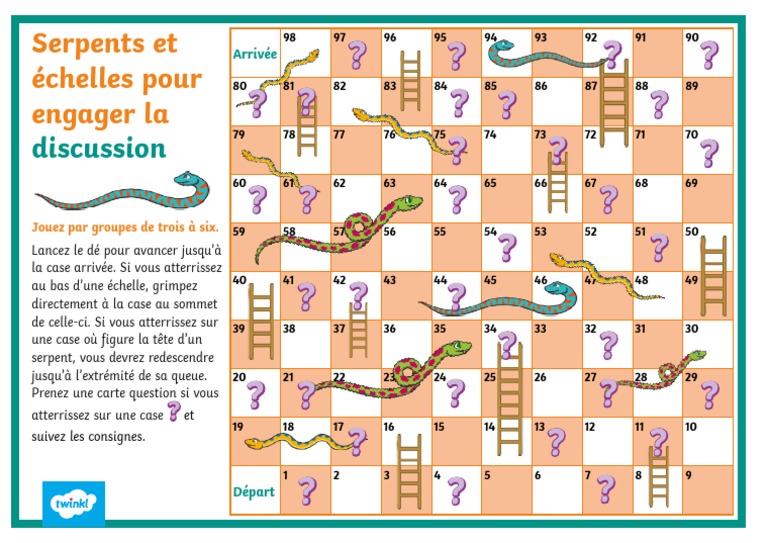 Serpents et échelles pour engager la discussion

Jouez par groupes de trois à six.

Lancez le dé pour avancer jusqu'à la case arrivée. Si vous atterrissez au bas d'une échelle, grimpez directement à la case au sommet de celle-ci. Si vous atterrissez sur une case où figure la tête d'un serpent, vous devrez redescendre jusqu'à l'extrémité de sa queue. Prenez une carte question si vous atterrissez sur une case ? et suivez les consignes.

twinkl

| Arrivée | 98 | 97 ? | 96 | 95 ? | 94 | 93 | 92 ? | 91 | 90 ? |
|---|---|---|---|---|---|---|---|---|---|
| 80 ? | 81 ? | 82 | 83 | 84 ? | 85 ? | 86 | 87 | 88 ? | 89 |
| 79 | 78 | 77 | 76 | 75 ? | 74 | 73 ? | 72 | 71 | 70 ? |
| 60 ? | 61 ? | 62 | 63 | 64 ? | 65 | 66 | 67 ? | 68 | 69 |
| 59 | 58 | 57 | 56 | 55 | 54 ? | 53 | 52 | 51 ? | 50 |
| 40 | 41 ? | 42 ? | 43 | 44 ? | 45 | 46 | 47 | 48 | 49 |
| 39 | 38 | 37 | 36 | 35 | 34 ? | 33 | 32 ? | 31 | 30 |
| 20 ? | 21 ? | 22 | 23 | 24 ? | 25 | 26 | 27 ? | 28 | 29 ? |
| 19 | 18 | 17 ? | 16 | 15 | 14 | 13 ? | 12 | 11 ? | 10 |
| Départ | 1 ? | 2 | 3 | 4 ? | 5 | 6 | 7 ? | 8 | 9 |