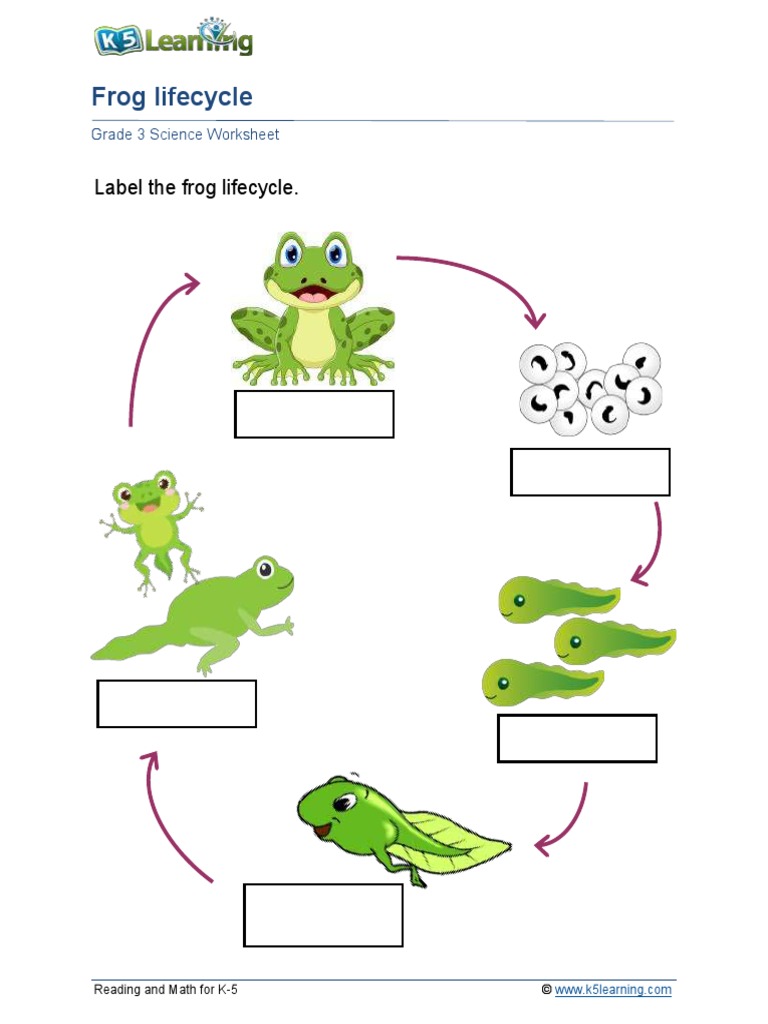 K5 Learning

Frog lifecycle

Grade 3 Science Worksheet

Label the frog lifecycle.

Reading and Math for K-5

© www.k5learning.com