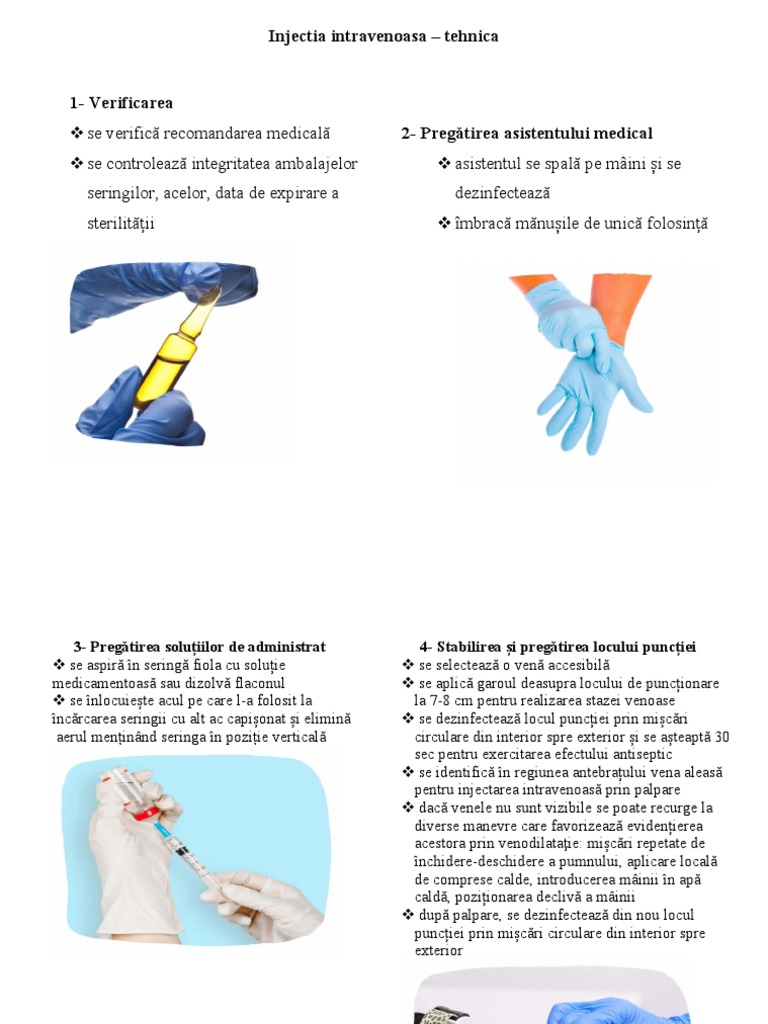 Injectia intravenoasa – tehnica

1- Verificarea

❖ se verifică recomandarea medicală

❖ se controlează integritatea ambalajelor seringilor, acelor, data de expirare a sterilității

2- Pregătirea asistentului medical

❖ asistentul se spală pe mâini și se dezinfectează

❖ îmbracă mănușile de unică folosință

3- Pregătirea soluțiilor de administrat

❖ se aspiră în seringă fiola cu soluție medicamentoasă sau dizolvă flaconul

❖ se înlocuiește acul pe care l-a folosit la încărcarea seringii cu alt ac capișonat și elimină aerul menținând seringa în poziție verticală

4- Stabilirea și pregătirea locului puncției

❖ se selectează o venă accesibilă

❖ se aplică garoul deasupra locului de puncționare la 7-8 cm pentru realizarea stazei venoase

❖ se dezinfectează locul puncției prin mișcări circulare din interior spre exterior și se așteaptă 30 sec pentru exercitarea efectului antiseptic

❖ se identifică în regiunea antebrațului vena aleasă pentru injectarea intravenoasă prin palpare

❖ dacă venele nu sunt vizibile se poate recurge la diverse manevre care favorizează evidențierea acestora prin venodilatație: mișcări repetate de închidere-deschidere a pumnului, aplicare locală de comprese calde, introducerea mâinii în apă caldă, poziționarea declivă a mâinii

❖ după palpare, se dezinfectează din nou locul puncției prin mișcări circulare din interior spre exterior