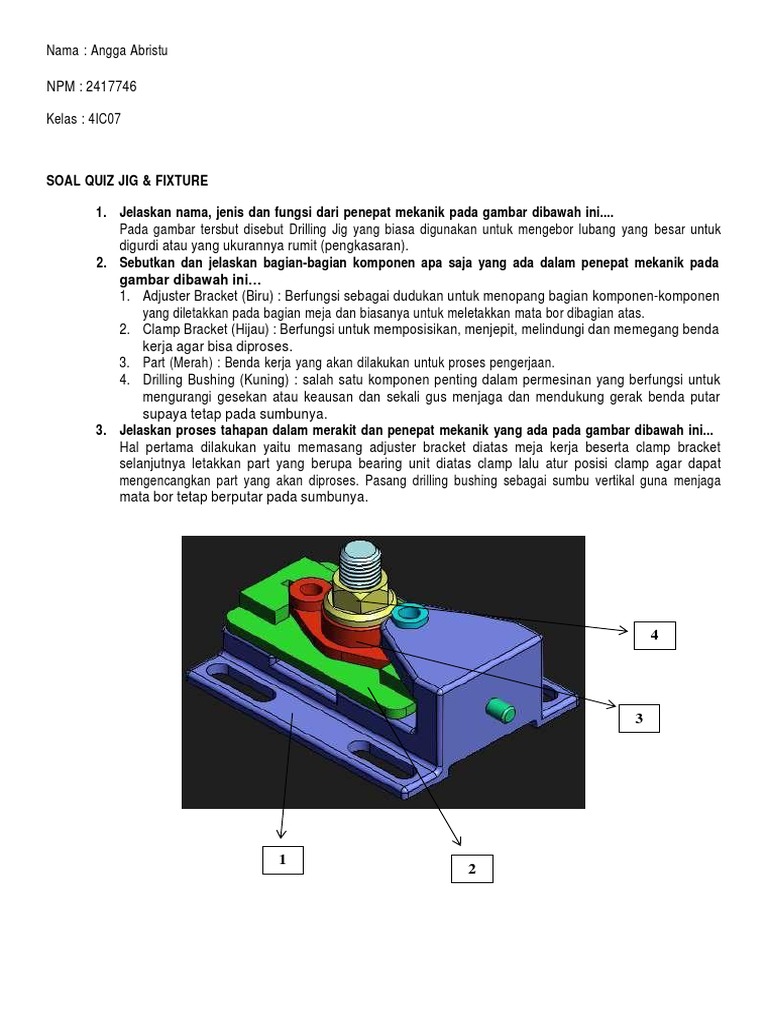 Nama : Angga Abristu

NPM : 2417746

Kelas : 4IC07

SOAL QUIZ JIG & FIXTURE

1. Jelaskan nama, jenis dan fungsi dari penepat mekanik pada gambar dibawah ini....
Pada gambar tersbut disebut Drilling Jig yang biasa digunakan untuk mengebor lubang yang besar untuk digurdi atau yang ukurannya rumit (pengkasaran).

2. Sebutkan dan jelaskan bagian-bagian komponen apa saja yang ada dalam penepat mekanik pada gambar dibawah ini…
1. Adjuster Bracket (Biru) : Berfungsi sebagai dudukan untuk menopang bagian komponen-komponen yang diletakkan pada bagian meja dan biasanya untuk meletakkan mata bor dibagian atas.
2. Clamp Bracket (Hijau) : Berfungsi untuk memposisikan, menjepit, melindungi dan memegang benda kerja agar bisa diproses.
3. Part (Merah) : Benda kerja yang akan dilakukan untuk proses pengerjaan.
4. Drilling Bushing (Kuning) : salah satu komponen penting dalam permesinan yang berfungsi untuk mengurangi gesekan atau keausan dan sekali gus menjaga dan mendukung gerak benda putar supaya tetap pada sumbunya.

3. Jelaskan proses tahapan dalam merakit dan penepat mekanik yang ada pada gambar dibawah ini...
Hal pertama dilakukan yaitu memasang adjuster bracket diatas meja kerja beserta clamp bracket selanjutnya letakkan part yang berupa bearing unit diatas clamp lalu atur posisi clamp agar dapat mengencangkan part yang akan diproses. Pasang drilling bushing sebagai sumbu vertikal guna menjaga mata bor tetap berputar pada sumbunya.

4

3

1

2