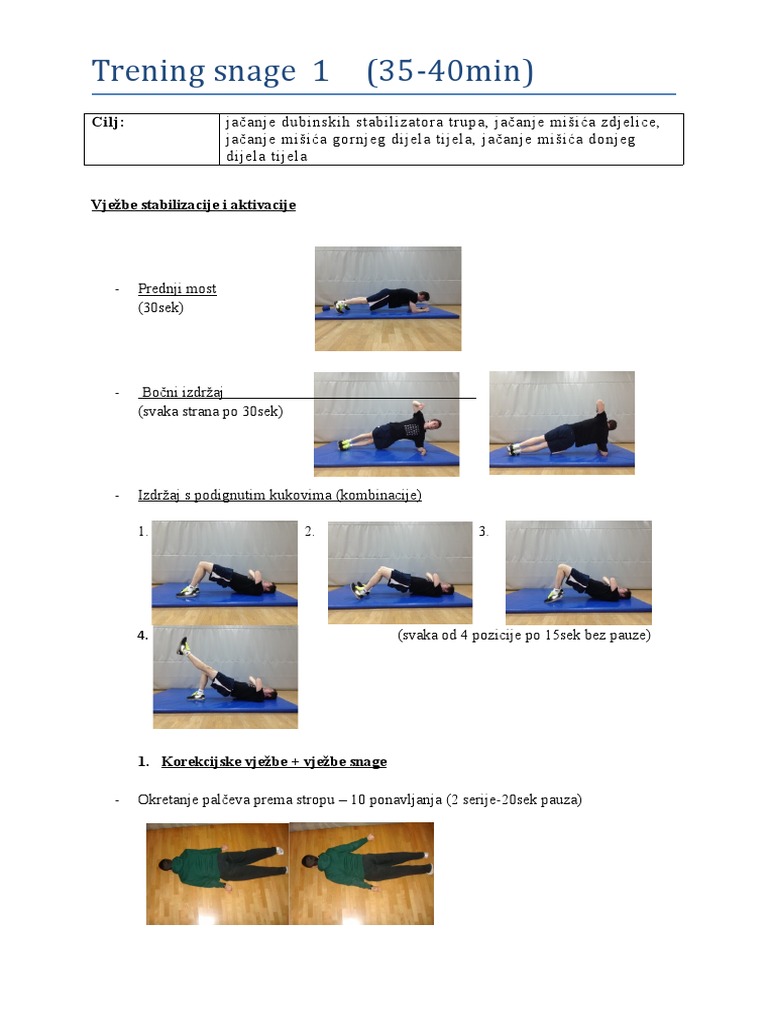 Trening snage 1 (35-40min)

| Cilj: | jačanje dubinskih stabilizatora trupa, jačanje mišića zdjelice, jačanje mišića gornjeg dijela tijela, jačanje mišića donjeg dijela tijela |
|---|---|

Vježbe stabilizacije i aktivacije

- Prednji most (30sek)

- Bočni izdržaj (svaka strana po 30sek)

- Izdržaj s podignutim kukovima (kombinacije)

1. 2. 3.

4. (svaka od 4 pozicije po 15sek bez pauze)

1. Korekcijske vježbe + vježbe snage

- Okretanje palčeva prema stropu – 10 ponavljanja (2 serije-20sek pauza)