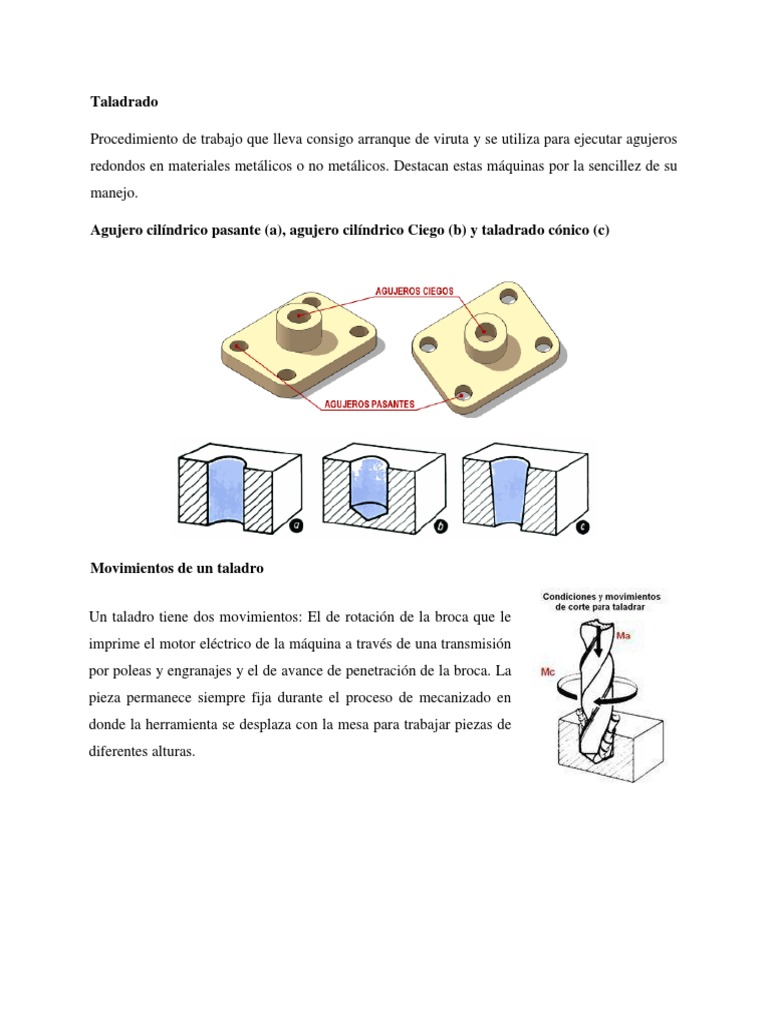 Taladrado

Procedimiento de trabajo que lleva consigo arranque de viruta y se utiliza para ejecutar agujeros redondos en materiales metálicos o no metálicos. Destacan estas máquinas por la sencillez de su manejo.

Agujero cilíndrico pasante (a), agujero cilíndrico Ciego (b) y taladrado cónico (c)

AGUJEROS CIEGOS

AGUJEROS PASANTES

a

b

c

Movimientos de un taladro

Un taladro tiene dos movimientos: El de rotación de la broca que le imprime el motor eléctrico de la máquina a través de una transmisión por poleas y engranajes y el de avance de penetración de la broca. La pieza permanece siempre fija durante el proceso de mecanizado en donde la herramienta se desplaza con la mesa para trabajar piezas de diferentes alturas.

Condiciones y movimientos de corte para taladrar

Ma

Mc