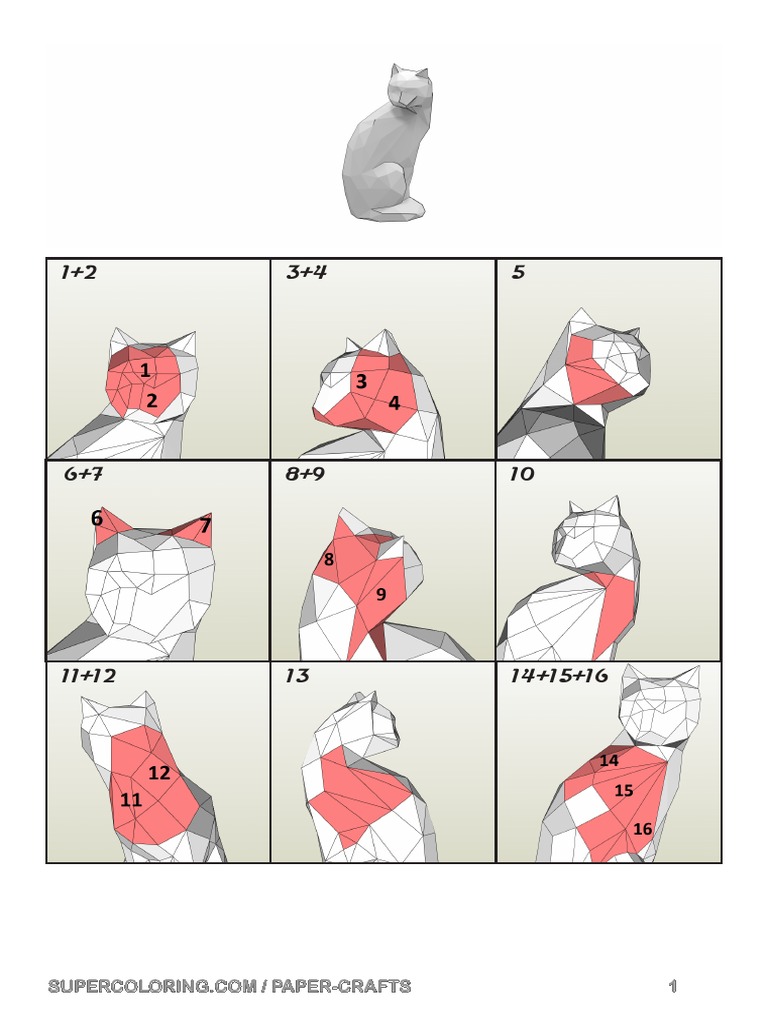 1+2

1

2

3+4

3

4

5

6+7

6

7

8+9

8

9

10

11+12

12

11

13

14+15+16

14

15

16

SUPERCOLORING.COM / PAPER-CRAFTS

1