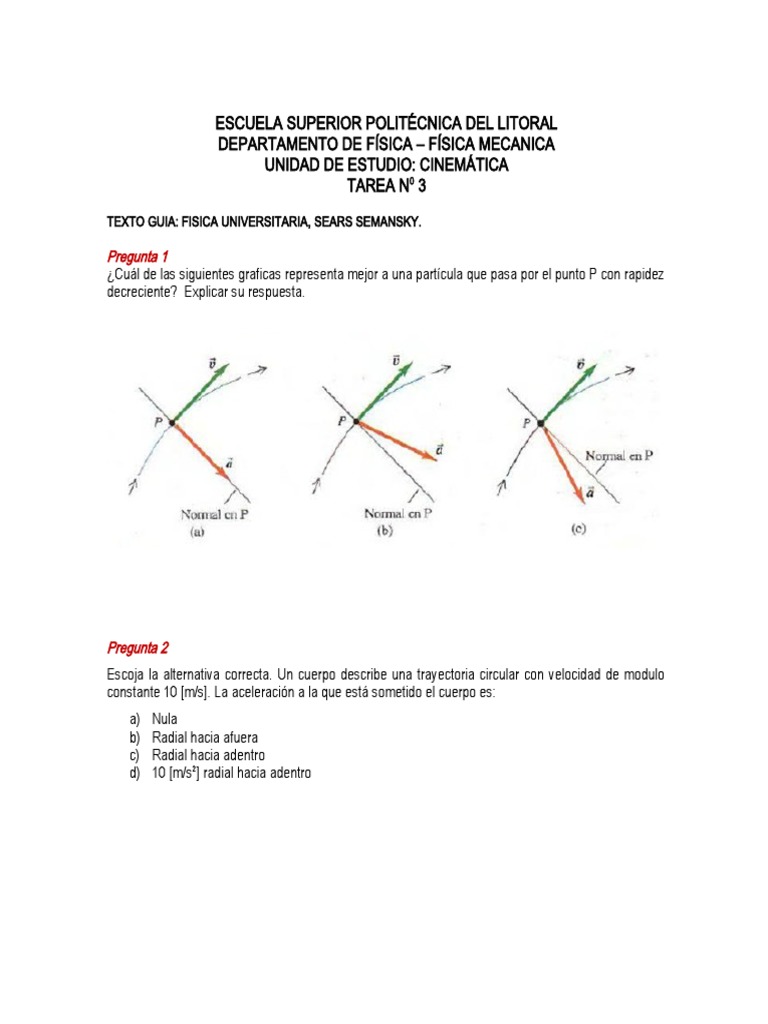 ESCUELA SUPERIOR POLITÉCNICA DEL LITORAL
DEPARTAMENTO DE FÍSICA – FÍSICA MECANICA
UNIDAD DE ESTUDIO: CINEMÁTICA
TAREA Nº 3

TEXTO GUIA: FISICA UNIVERSITARIA, SEARS SEMANSKY.

Pregunta 1
¿Cuál de las siguientes graficas representa mejor a una partícula que pasa por el punto P con rapidez decreciente? Explicar su respuesta.

$\vec{v}$ P $\vec{a}$ Normal en P (a)

$\vec{v}$ P $\vec{a}$ Normal en P (b)

$\vec{v}$ P Normal en P $\vec{a}$ (c)

Pregunta 2

Escoja la alternativa correcta. Un cuerpo describe una trayectoria circular con velocidad de modulo constante 10 [m/s]. La aceleración a la que está sometido el cuerpo es:

a) Nula
b) Radial hacia afuera
c) Radial hacia adentro
d) 10 [m/s²] radial hacia adentro