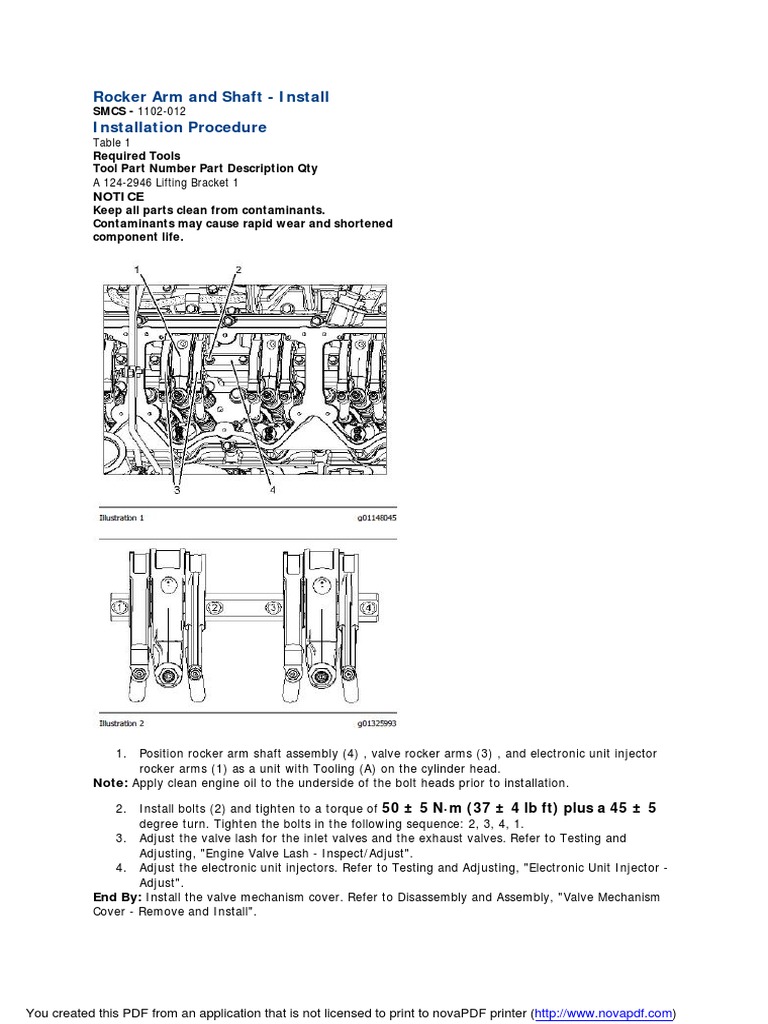 Rocker Arm and Shaft - Install
SMCS - 1102-012
Installation Procedure
Table 1
Required Tools
Tool Part Number Part Description Qty
A 124-2946 Lifting Bracket 1
NOTICE
Keep all parts clean from contaminants.
Contaminants may cause rapid wear and shortened component life.

1
2
3
4

Illustration 1 g01148045

1 2 3 4

Illustration 2 g01325993

1. Position rocker arm shaft assembly (4) , valve rocker arms (3) , and electronic unit injector rocker arms (1) as a unit with Tooling (A) on the cylinder head.

Note: Apply clean engine oil to the underside of the bolt heads prior to installation.

2. Install bolts (2) and tighten to a torque of 50 ± 5 N·m (37 ± 4 lb ft) plus a 45 ± 5 degree turn. Tighten the bolts in the following sequence: 2, 3, 4, 1.
3. Adjust the valve lash for the inlet valves and the exhaust valves. Refer to Testing and Adjusting, "Engine Valve Lash - Inspect/Adjust".
4. Adjust the electronic unit injectors. Refer to Testing and Adjusting, "Electronic Unit Injector - Adjust".

End By: Install the valve mechanism cover. Refer to Disassembly and Assembly, "Valve Mechanism Cover - Remove and Install".

You created this PDF from an application that is not licensed to print to novaPDF printer (http://www.novapdf.com)