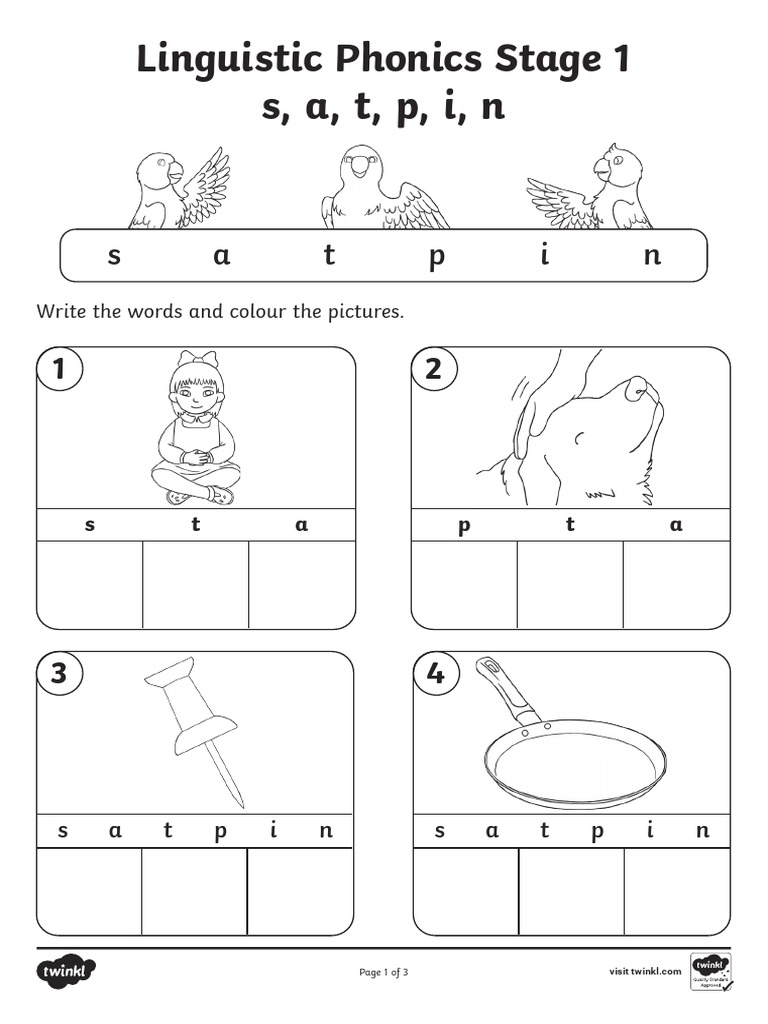 Linguistic Phonics Stage 1
s, a, t, p, i, n

s a t p i n

Write the words and colour the pictures.

1

s t a

2

p t a

3

s a t p i n

4

s a t p i n

twinkl

Page 1 of 3

visit twinkl.com

twinkl Quality Standard Approved