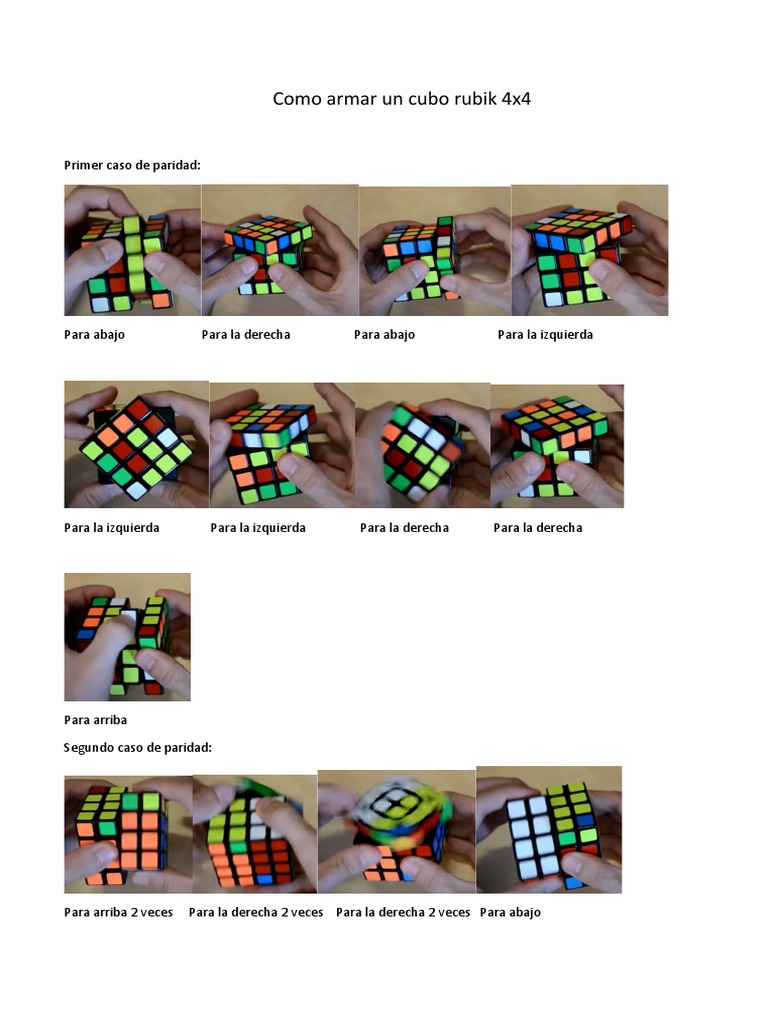 Como armar un cubo rubik 4x4

Primer caso de paridad:

Para abajo Para la derecha Para abajo Para la izquierda

Para la izquierda Para la izquierda Para la derecha Para la derecha

Para arriba

Segundo caso de paridad:

Para arriba 2 veces Para la derecha 2 veces Para la derecha 2 veces Para abajo