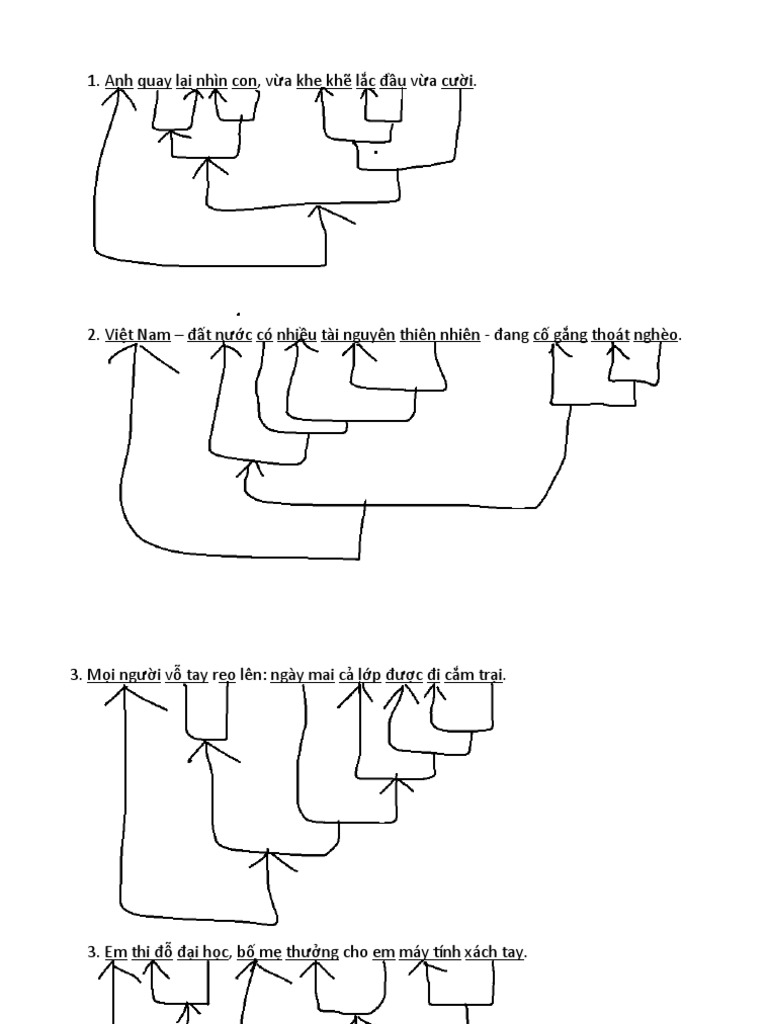 1. Anh quay lại nhìn con, vừa khe khẽ lắc đầu vừa cười.

2. Việt Nam – đất nước có nhiều tài nguyên thiên nhiên - đang cố gắng thoát nghèo.

3. Mọi người vỗ tay reo lên: ngày mai cả lớp được đi cắm trại.

3. Em thi đỗ đại học, bố mẹ thưởng cho em máy tính xách tay.