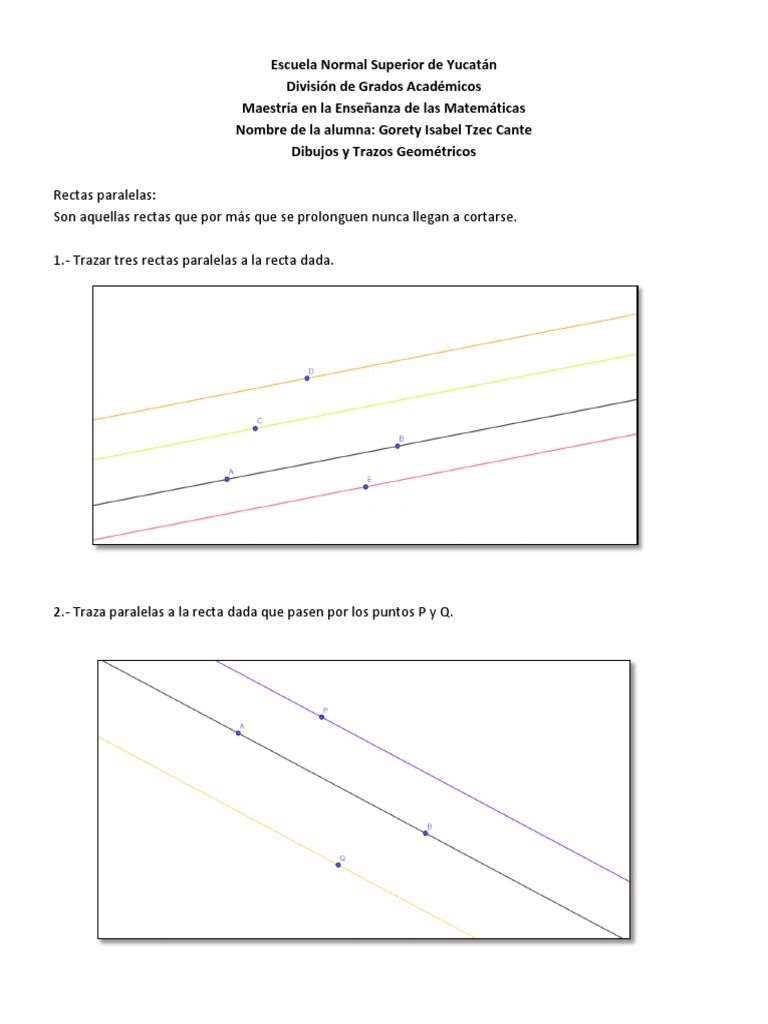 Escuela Normal Superior de Yucatán
División de Grados Académicos
Maestría en la Enseñanza de las Matemáticas
Nombre de la alumna: Gorety Isabel Tzec Cante
Dibujos y Trazos Geométricos

Rectas paralelas:
Son aquellas rectas que por más que se prolonguen nunca llegan a cortarse.

1.- Trazar tres rectas paralelas a la recta dada.

D
C
B
A
E

2.- Traza paralelas a la recta dada que pasen por los puntos P y Q.

P
A
B
Q