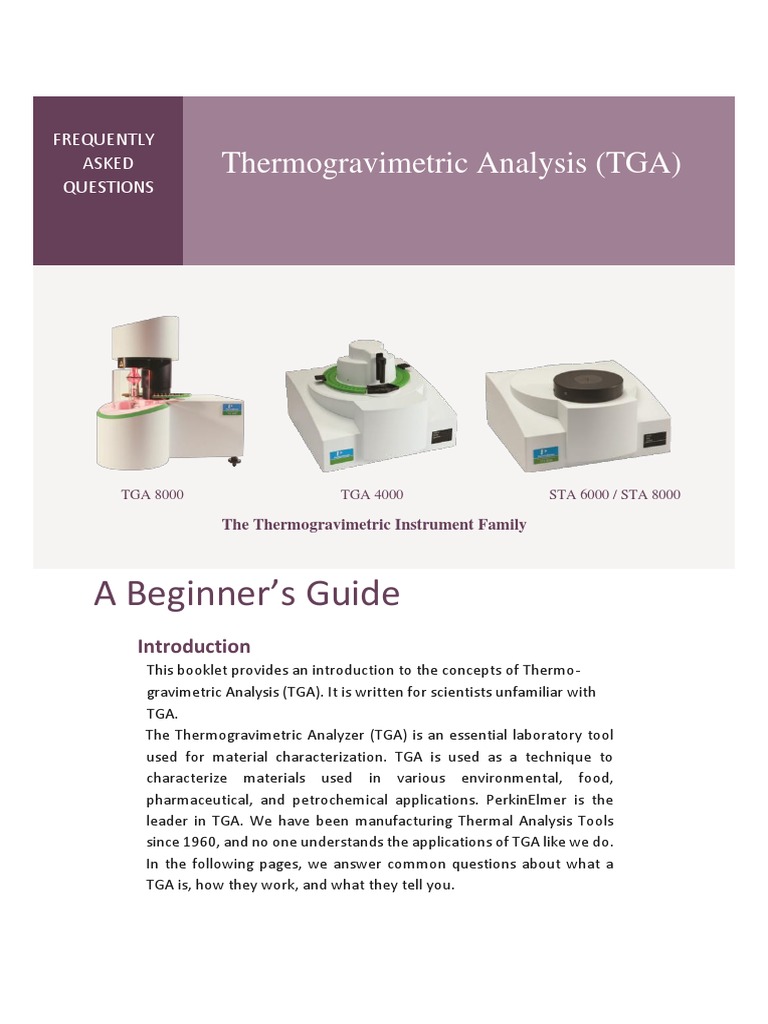 FREQUENTLY ASKED QUESTIONS

Thermogravimetric Analysis (TGA)

TGA 8000

TGA 4000

STA 6000 / STA 8000

The Thermogravimetric Instrument Family

A Beginner's Guide

Introduction

This booklet provides an introduction to the concepts of Thermogravimetric Analysis (TGA). It is written for scientists unfamiliar with TGA.

The Thermogravimetric Analyzer (TGA) is an essential laboratory tool used for material characterization. TGA is used as a technique to characterize materials used in various environmental, food, pharmaceutical, and petrochemical applications. PerkinElmer is the leader in TGA. We have been manufacturing Thermal Analysis Tools since 1960, and no one understands the applications of TGA like we do. In the following pages, we answer common questions about what a TGA is, how they work, and what they tell you.