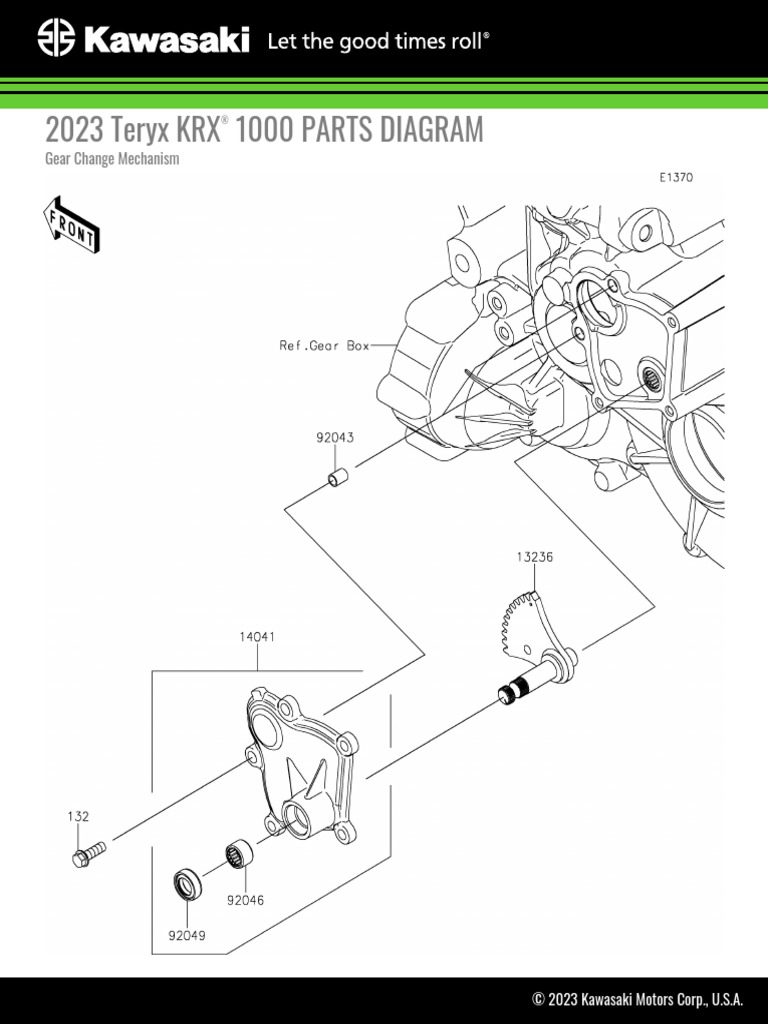 Kawasaki Let the good times roll®

2023 Teryx KRX® 1000 PARTS DIAGRAM

Gear Change Mechanism

E1370

FRONT

Ref.Gear Box

92043

13236

14041

132

92046

92049

© 2023 Kawasaki Motors Corp., U.S.A.