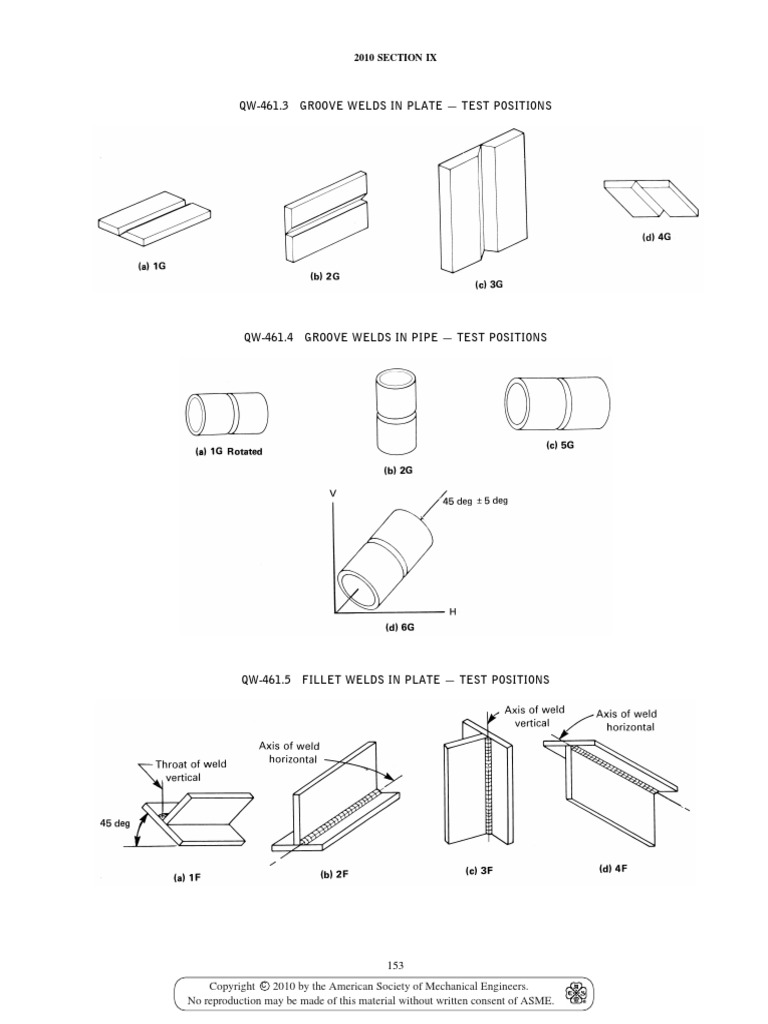 2010 SECTION IX

QW-461.3 GROOVE WELDS IN PLATE — TEST POSITIONS

(a) 1G

(b) 2G

(c) 3G

(d) 4G

QW-461.4 GROOVE WELDS IN PIPE — TEST POSITIONS

(a) 1G Rotated

(b) 2G

(c) 5G

V

45 deg ± 5 deg

H

(d) 6G

QW-461.5 FILLET WELDS IN PLATE — TEST POSITIONS

Throat of weld vertical

45 deg

(a) 1F

Axis of weld horizontal

(b) 2F

Axis of weld vertical

(c) 3F

Axis of weld horizontal

(d) 4F

153

Copyright © 2010 by the American Society of Mechanical Engineers.
No reproduction may be made of this material without written consent of ASME.