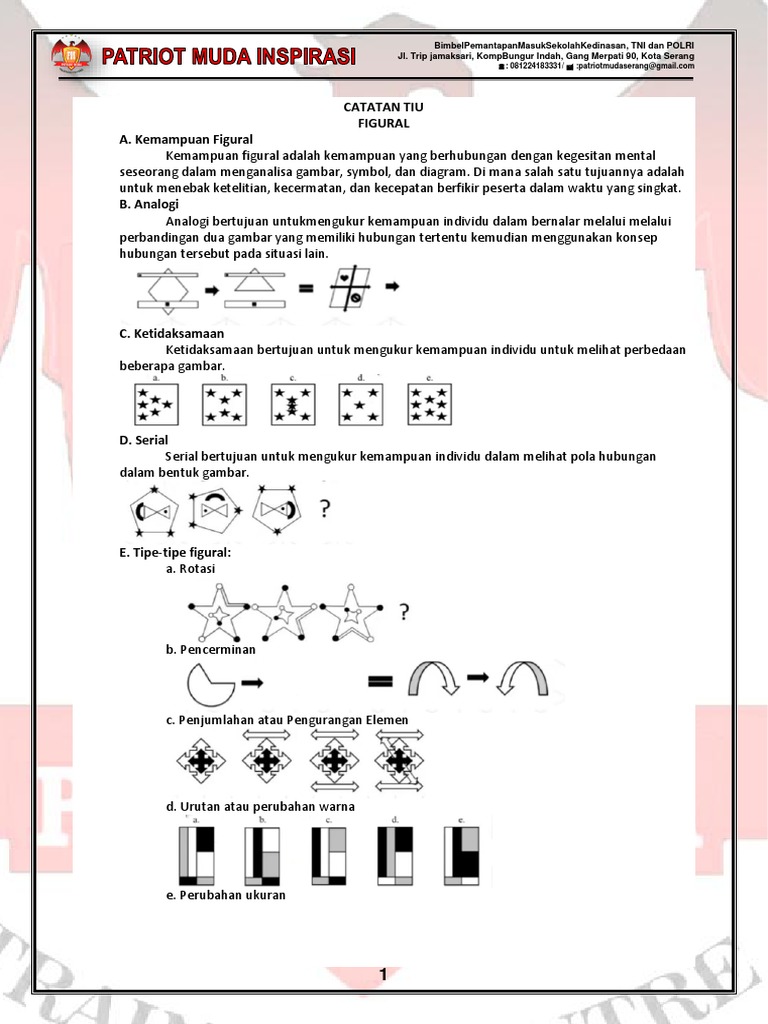 PATRIOT MUDA INSPIRASI

BimbelPemantapanMasukSekolahKedinasan, TNI dan POLRI
Jl. Trip jamaksari, KompBungur Indah, Gang Merpati 90, Kota Serang
: 081224183331/ :patriotmudaserang@gmail.com

CATATAN TIU
FIGURAL

A. Kemampuan Figural

Kemampuan figural adalah kemampuan yang berhubungan dengan kegesitan mental seseorang dalam menganalisa gambar, symbol, dan diagram. Di mana salah satu tujuannya adalah untuk menebak ketelitian, kecermatan, dan kecepatan berfikir peserta dalam waktu yang singkat.

B. Analogi

Analogi bertujuan untukmengukur kemampuan individu dalam bernalar melalui melalui perbandingan dua gambar yang memiliki hubungan tertentu kemudian menggunakan konsep hubungan tersebut pada situasi lain.

C. Ketidaksamaan

Ketidaksamaan bertujuan untuk mengukur kemampuan individu untuk melihat perbedaan beberapa gambar.

a. b. c. d. e.

D. Serial

Serial bertujuan untuk mengukur kemampuan individu dalam melihat pola hubungan dalam bentuk gambar.

?

E. Tipe-tipe figural:

a. Rotasi

?

b. Pencerminan

c. Penjumlahan atau Pengurangan Elemen

d. Urutan atau perubahan warna

a. b. c. d. e.

e. Perubahan ukuran

1