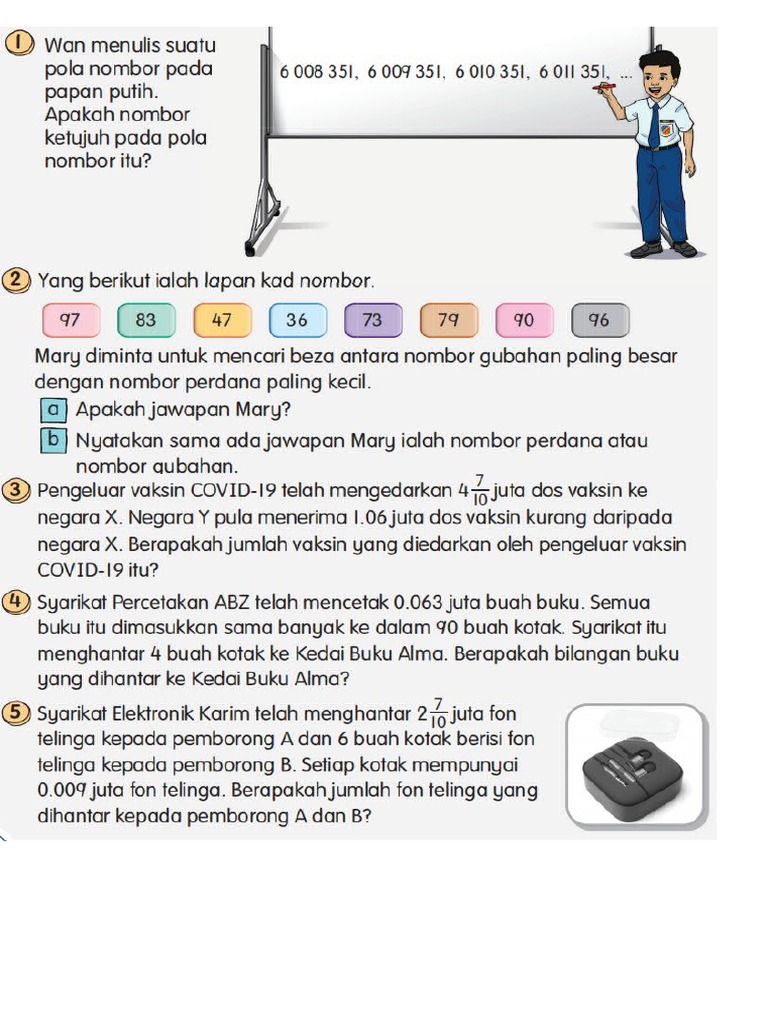 1 Wan menulis suatu pola nombor pada papan putih. Apakah nombor ketujuh pada pola nombor itu?

6 008 351, 6 009 351, 6 010 351, 6 011 351, ...

2 Yang berikut ialah lapan kad nombor.

97 83 47 36 73 79 90 96

Mary diminta untuk mencari beza antara nombor gubahan paling besar dengan nombor perdana paling kecil.

a Apakah jawapan Mary?

b Nyatakan sama ada jawapan Mary ialah nombor perdana atau nombor gubahan.

3 Pengeluar vaksin COVID-19 telah mengedarkan $4\frac{7}{10}$ juta dos vaksin ke negara X. Negara Y pula menerima 1.06 juta dos vaksin kurang daripada negara X. Berapakah jumlah vaksin yang diedarkan oleh pengeluar vaksin COVID-19 itu?

4 Syarikat Percetakan ABZ telah mencetak 0.063 juta buah buku. Semua buku itu dimasukkan sama banyak ke dalam 90 buah kotak. Syarikat itu menghantar 4 buah kotak ke Kedai Buku Alma. Berapakah bilangan buku yang dihantar ke Kedai Buku Alma?

5 Syarikat Elektronik Karim telah menghantar $2\frac{7}{10}$ juta fon telinga kepada pemborong A dan 6 buah kotak berisi fon telinga kepada pemborong B. Setiap kotak mempunyai 0.009 juta fon telinga. Berapakah jumlah fon telinga yang dihantar kepada pemborong A dan B?