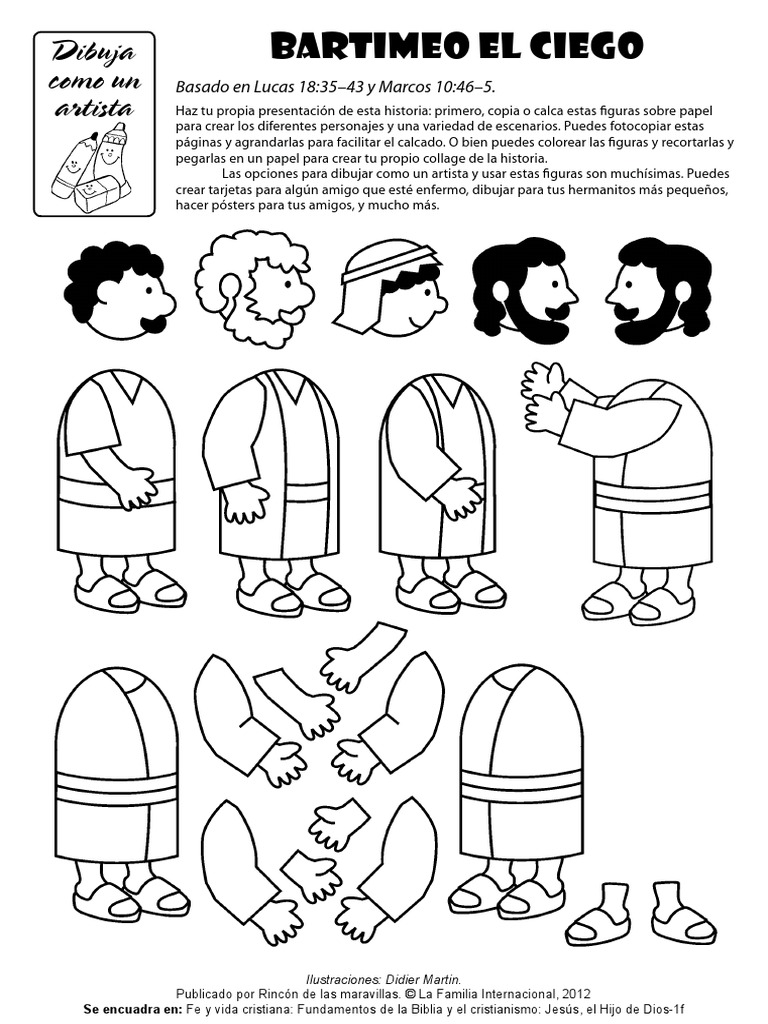 Dibuja como un artista

BARTIMEO EL CIEGO

Basado en Lucas 18:35–43 y Marcos 10:46–5.

Haz tu propia presentación de esta historia: primero, copia o calca estas figuras sobre papel para crear los diferentes personajes y una variedad de escenarios. Puedes fotocopiar estas páginas y agrandarlas para facilitar el calcado. O bien puedes colorear las figuras y recortarlas y pegarlas en un papel para crear tu propio collage de la historia.

Las opciones para dibujar como un artista y usar estas figuras son muchísimas. Puedes crear tarjetas para algún amigo que esté enfermo, dibujar para tus hermanitos más pequeños, hacer pósters para tus amigos, y mucho más.

Ilustraciones: Didier Martin.
Publicado por Rincón de las maravillas. © La Familia Internacional, 2012
Se encuadra en: Fe y vida cristiana: Fundamentos de la Biblia y el cristianismo: Jesús, el Hijo de Dios-1f