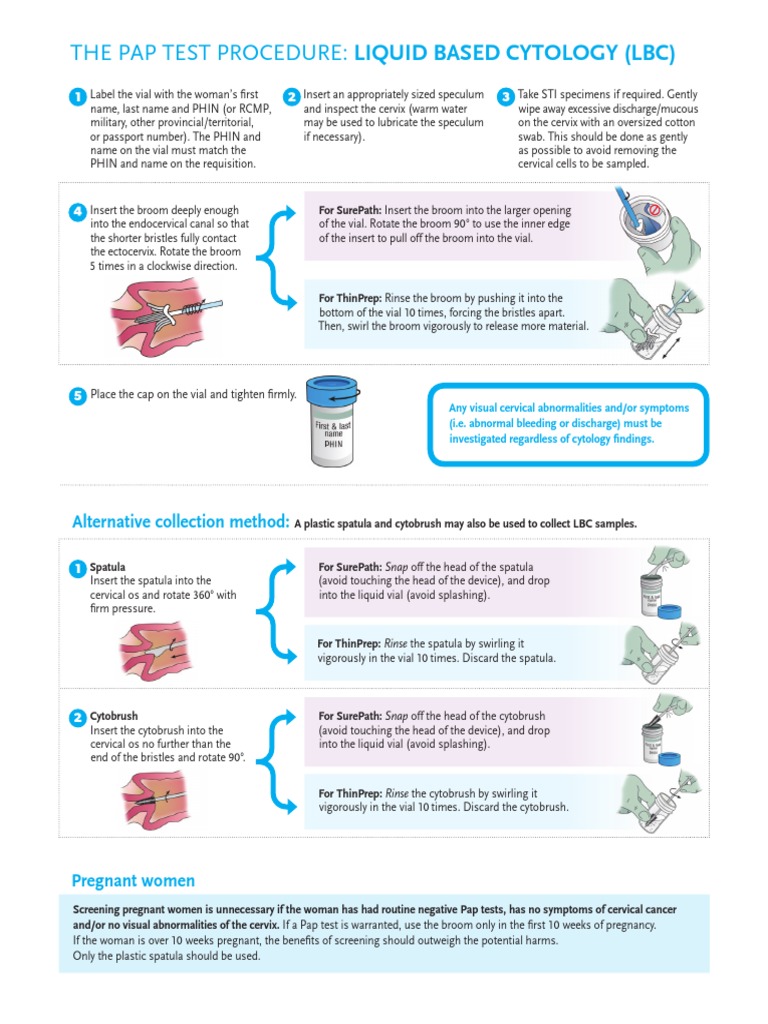 THE PAP TEST PROCEDURE: LIQUID BASED CYTOLOGY (LBC)

1 Label the vial with the woman's first name, last name and PHIN (or RCMP, military, other provincial/territorial, or passport number). The PHIN and name on the vial must match the PHIN and name on the requisition.

2 Insert an appropriately sized speculum and inspect the cervix (warm water may be used to lubricate the speculum if necessary).

3 Take STI specimens if required. Gently wipe away excessive discharge/mucous on the cervix with an oversized cotton swab. This should be done as gently as possible to avoid removing the cervical cells to be sampled.

4 Insert the broom deeply enough into the endocervical canal so that the shorter bristles fully contact the ectocervix. Rotate the broom 5 times in a clockwise direction.

For SurePath: Insert the broom into the larger opening of the vial. Rotate the broom 90° to use the inner edge of the insert to pull off the broom into the vial.

For ThinPrep: Rinse the broom by pushing it into the bottom of the vial 10 times, forcing the bristles apart. Then, swirl the broom vigorously to release more material.

5 Place the cap on the vial and tighten firmly.

First & last name PHIN

Any visual cervical abnormalities and/or symptoms (i.e. abnormal bleeding or discharge) must be investigated regardless of cytology findings.

Alternative collection method: A plastic spatula and cytobrush may also be used to collect LBC samples.

1 Spatula
Insert the spatula into the cervical os and rotate 360° with firm pressure.

For SurePath: Snap off the head of the spatula (avoid touching the head of the device), and drop into the liquid vial (avoid splashing).

For ThinPrep: Rinse the spatula by swirling it vigorously in the vial 10 times. Discard the spatula.

2 Cytobrush
Insert the cytobrush into the cervical os no further than the end of the bristles and rotate 90°.

For SurePath: Snap off the head of the cytobrush (avoid touching the head of the device), and drop into the liquid vial (avoid splashing).

For ThinPrep: Rinse the cytobrush by swirling it vigorously in the vial 10 times. Discard the cytobrush.

Pregnant women

Screening pregnant women is unnecessary if the woman has had routine negative Pap tests, has no symptoms of cervical cancer and/or no visual abnormalities of the cervix. If a Pap test is warranted, use the broom only in the first 10 weeks of pregnancy.
If the woman is over 10 weeks pregnant, the benefits of screening should outweigh the potential harms.
Only the plastic spatula should be used.