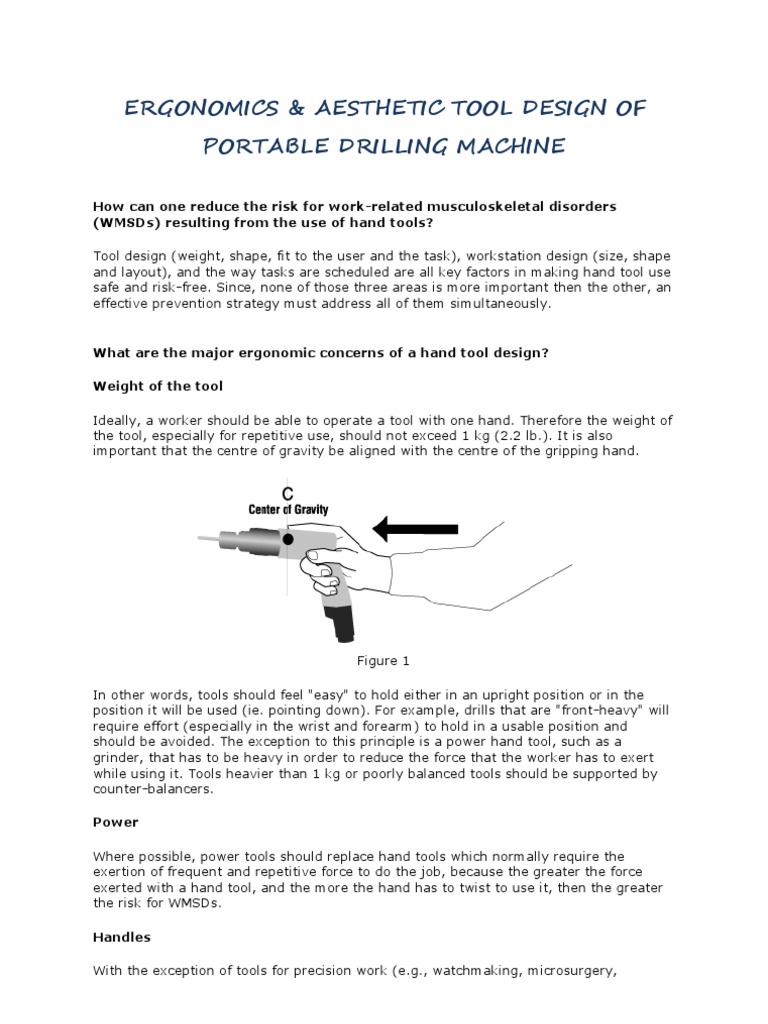 ERGONOMICS & AESTHETIC TOOL DESIGN OF PORTABLE DRILLING MACHINE

How can one reduce the risk for work-related musculoskeletal disorders (WMSDs) resulting from the use of hand tools?

Tool design (weight, shape, fit to the user and the task), workstation design (size, shape and layout), and the way tasks are scheduled are all key factors in making hand tool use safe and risk-free. Since, none of those three areas is more important then the other, an effective prevention strategy must address all of them simultaneously.

What are the major ergonomic concerns of a hand tool design?

Weight of the tool

Ideally, a worker should be able to operate a tool with one hand. Therefore the weight of the tool, especially for repetitive use, should not exceed 1 kg (2.2 lb.). It is also important that the centre of gravity be aligned with the centre of the gripping hand.

C
Center of Gravity

Figure 1

In other words, tools should feel "easy" to hold either in an upright position or in the position it will be used (ie. pointing down). For example, drills that are "front-heavy" will require effort (especially in the wrist and forearm) to hold in a usable position and should be avoided. The exception to this principle is a power hand tool, such as a grinder, that has to be heavy in order to reduce the force that the worker has to exert while using it. Tools heavier than 1 kg or poorly balanced tools should be supported by counter-balancers.

Power

Where possible, power tools should replace hand tools which normally require the exertion of frequent and repetitive force to do the job, because the greater the force exerted with a hand tool, and the more the hand has to twist to use it, then the greater the risk for WMSDs.

Handles

With the exception of tools for precision work (e.g., watchmaking, microsurgery,