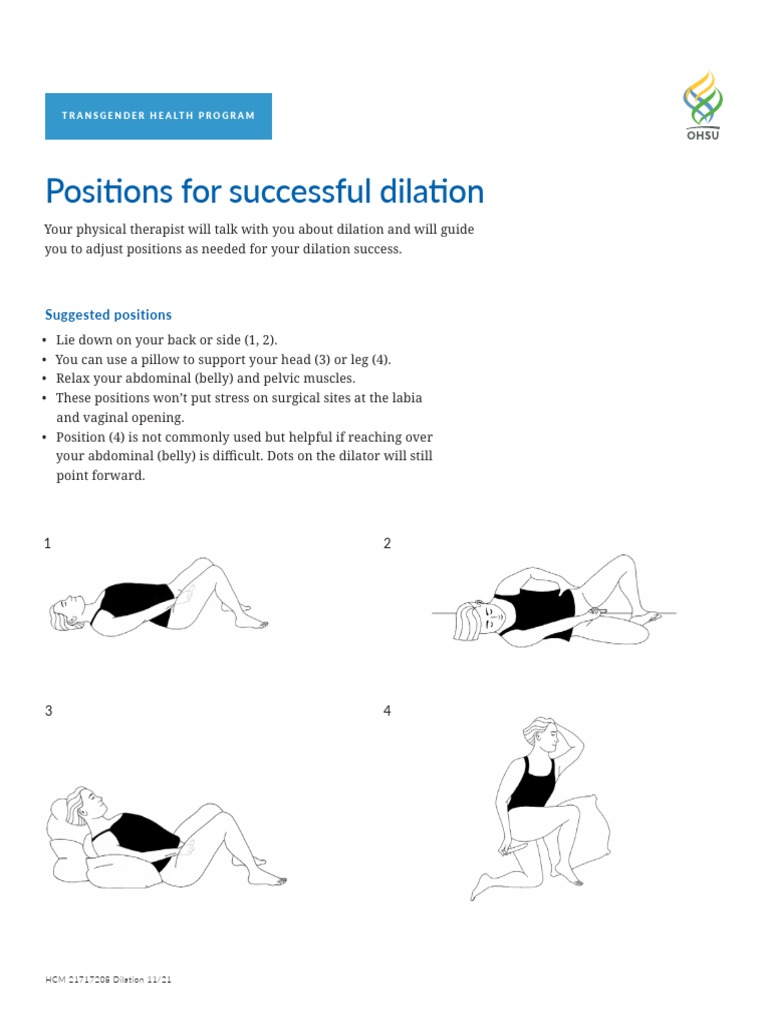 TRANSGENDER HEALTH PROGRAM

OHSU

Positions for successful dilation

Your physical therapist will talk with you about dilation and will guide you to adjust positions as needed for your dilation success.

Suggested positions

• Lie down on your back or side (1, 2).
• You can use a pillow to support your head (3) or leg (4).
• Relax your abdominal (belly) and pelvic muscles.
• These positions won't put stress on surgical sites at the labia and vaginal opening.
• Position (4) is not commonly used but helpful if reaching over your abdominal (belly) is difficult. Dots on the dilator will still point forward.

1

2

3

4

HCM 21717208 Dilation 11/21