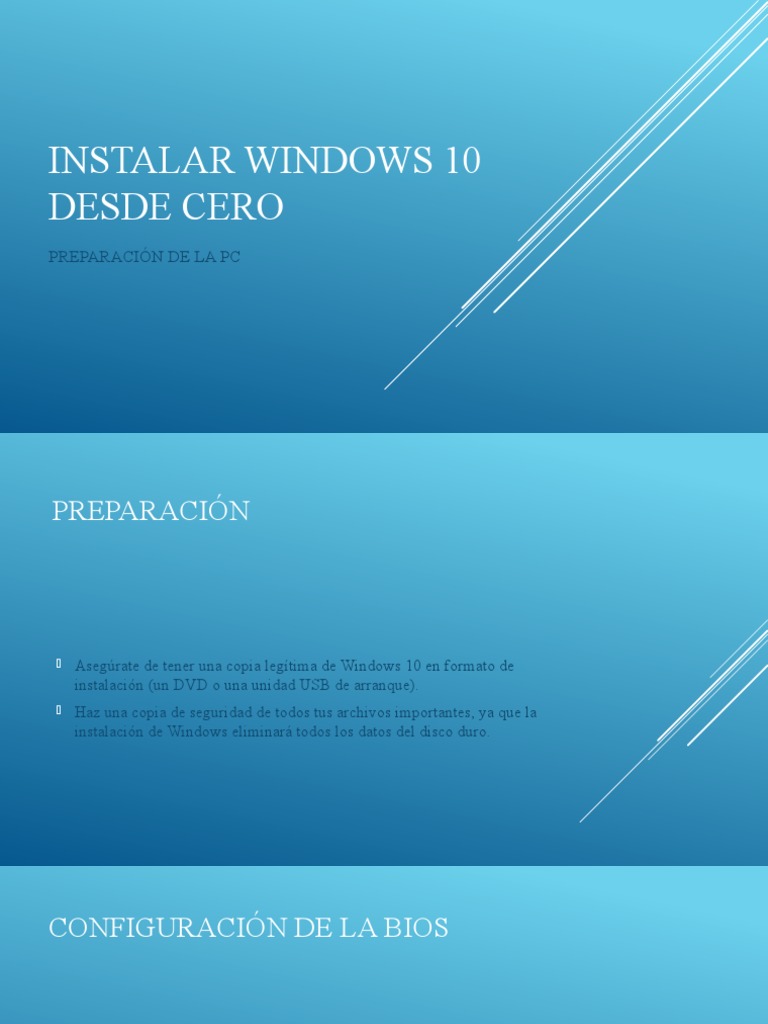 INSTALAR WINDOWS 10 DESDE CERO

PREPARACIÓN DE LA PC

PREPARACIÓN

Asegúrate de tener una copia legítima de Windows 10 en formato de instalación (un DVD o una unidad USB de arranque).

Haz una copia de seguridad de todos tus archivos importantes, ya que la instalación de Windows eliminará todos los datos del disco duro.

CONFIGURACIÓN DE LA BIOS