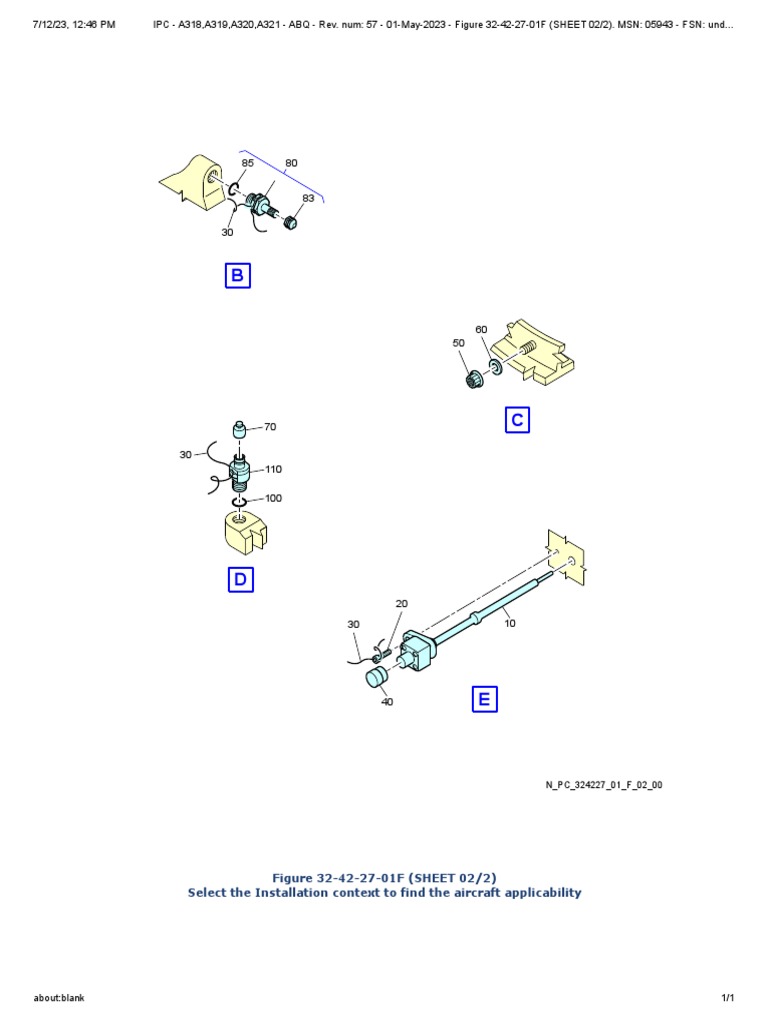 7/12/23, 12:46 PM IPC - A318,A319,A320,A321 - ABQ - Rev. num: 57 - 01-May-2023 - Figure 32-42-27-01F (SHEET 02/2). MSN: 05943 - FSN: und...

85
80
83
30

B

60
50

C

70
30
110
100

D

20
30
10
40

E

N_PC_324227_01_F_02_00

Figure 32-42-27-01F (SHEET 02/2)
Select the Installation context to find the aircraft applicability

about:blank 1/1