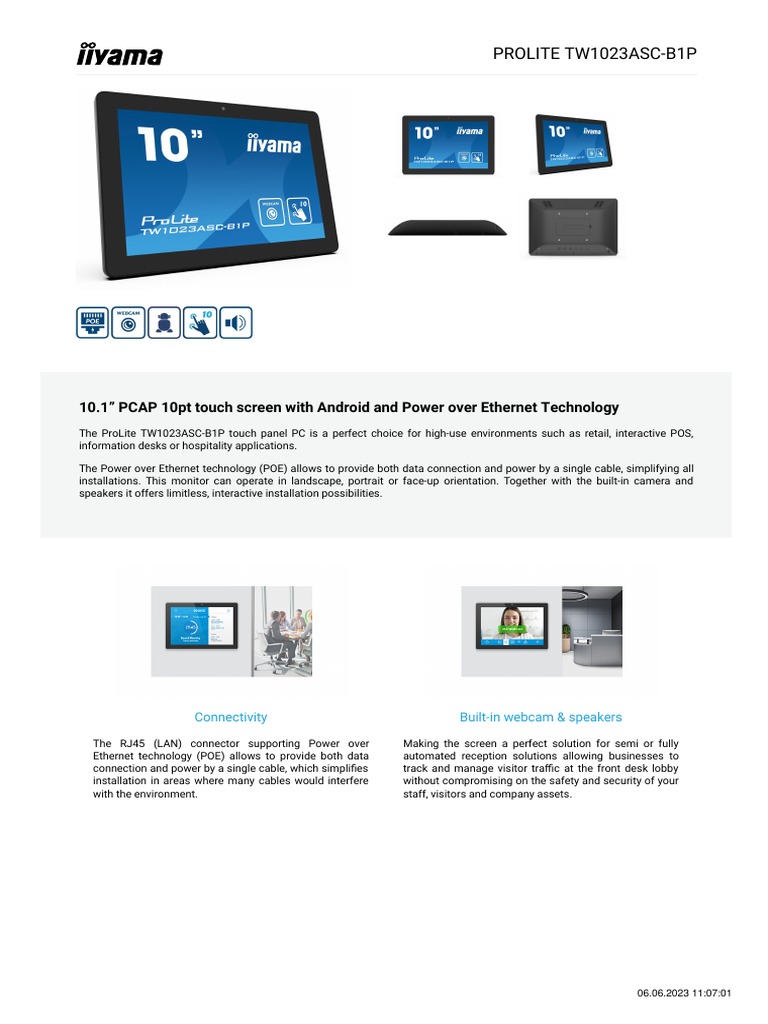 iiyama

PROLITE TW1023ASC-B1P

10"
iiyama
ProLite
TW1023ASC-B1P
WEBCAM
10

10"
iiyama

10"
iiyama

POE
WEBCAM
10

10.1” PCAP 10pt touch screen with Android and Power over Ethernet Technology

The ProLite TW1023ASC-B1P touch panel PC is a perfect choice for high-use environments such as retail, interactive POS, information desks or hospitality applications.

The Power over Ethernet technology (POE) allows to provide both data connection and power by a single cable, simplifying all installations. This monitor can operate in landscape, portrait or face-up orientation. Together with the built-in camera and speakers it offers limitless, interactive installation possibilities.

Connectivity

The RJ45 (LAN) connector supporting Power over Ethernet technology (POE) allows to provide both data connection and power by a single cable, which simplifies installation in areas where many cables would interfere with the environment.

Built-in webcam & speakers

Making the screen a perfect solution for semi or fully automated reception solutions allowing businesses to track and manage visitor traffic at the front desk lobby without compromising on the safety and security of your staff, visitors and company assets.

06.06.2023 11:07:01