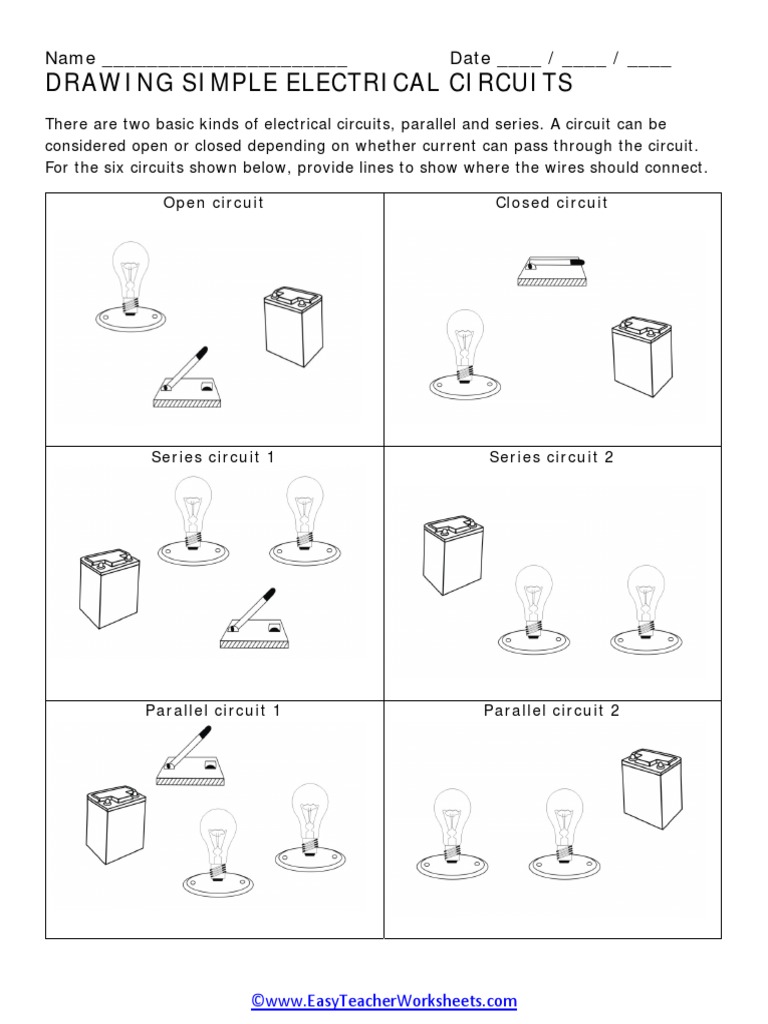 Name ________________________ Date ____ / ____ / ____

DRAWING SIMPLE ELECTRICAL CIRCUITS

There are two basic kinds of electrical circuits, parallel and series. A circuit can be considered open or closed depending on whether current can pass through the circuit. For the six circuits shown below, provide lines to show where the wires should connect.

| Open circuit | Closed circuit |
|---|---|
| Series circuit 1 | Series circuit 2 |
| Parallel circuit 1 | Parallel circuit 2 |

©www.EasyTeacherWorksheets.com