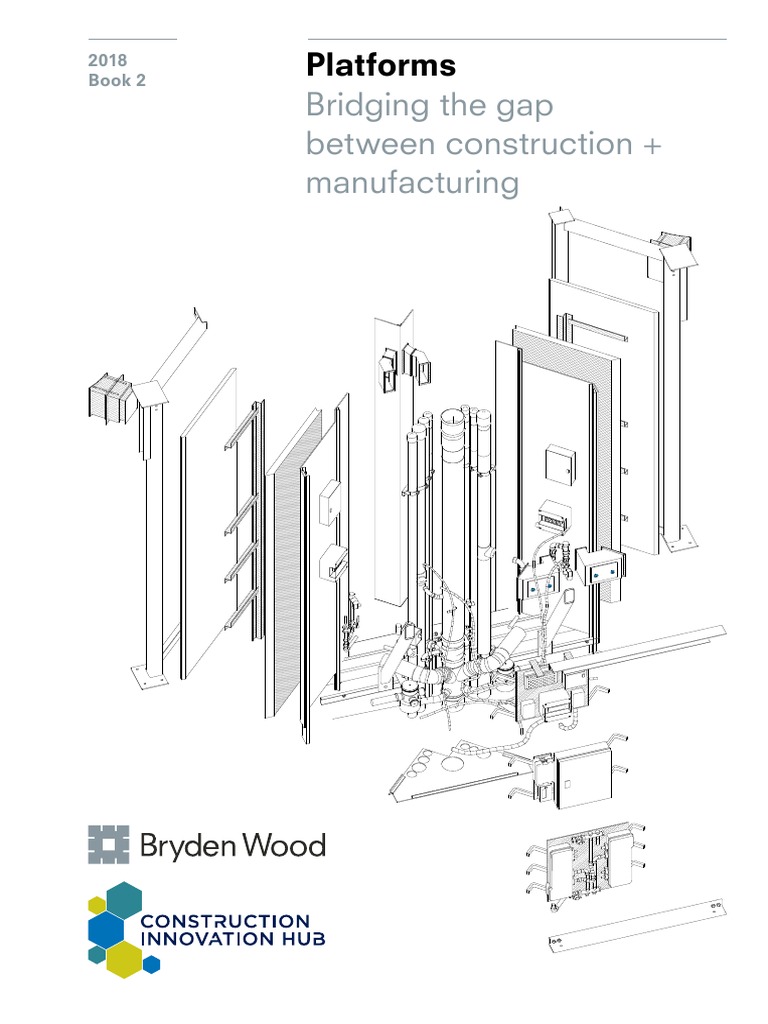 2018
Book 2

Platforms

Bridging the gap between construction + manufacturing

Bryden Wood

CONSTRUCTION
INNOVATION HUB