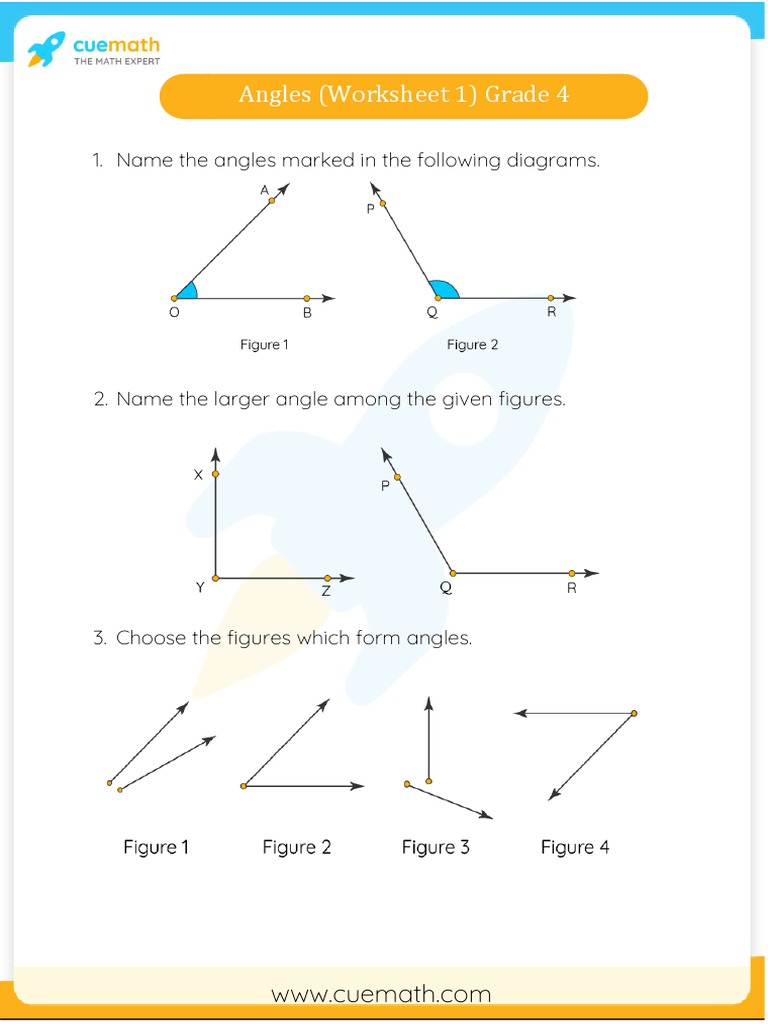 cuemath
THE MATH EXPERT

Angles (Worksheet 1) Grade 4

1. Name the angles marked in the following diagrams.

A
O
B
Figure 1

P
Q
R
Figure 2

2. Name the larger angle among the given figures.

X
Y
Z

P
Q
R

3. Choose the figures which form angles.

Figure 1
Figure 2
Figure 3
Figure 4

www.cuemath.com