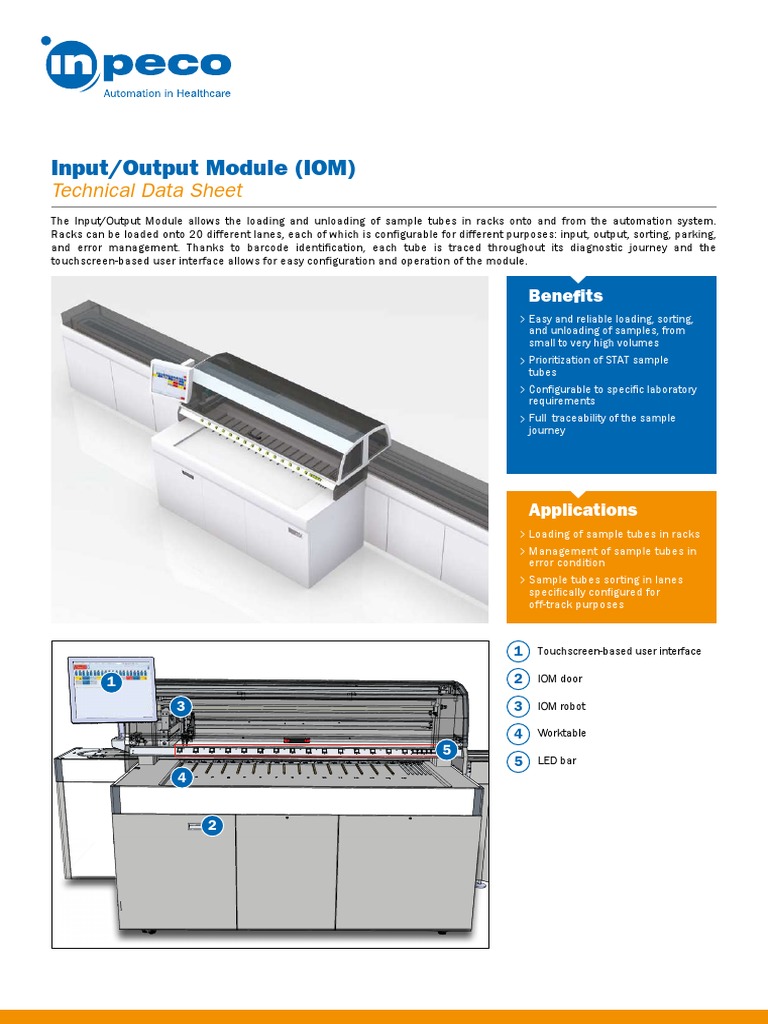 inpeco
Automation in Healthcare

Input/Output Module (IOM)
Technical Data Sheet

The Input/Output Module allows the loading and unloading of sample tubes in racks onto and from the automation system. Racks can be loaded onto 20 different lanes, each of which is configurable for different purposes: input, output, sorting, parking, and error management. Thanks to barcode identification, each tube is traced throughout its diagnostic journey and the touchscreen-based user interface allows for easy configuration and operation of the module.

Benefits
> Easy and reliable loading, sorting, and unloading of samples, from small to very high volumes
> Prioritization of STAT sample tubes
> Configurable to specific laboratory requirements
> Full traceability of the sample journey

Applications
> Loading of sample tubes in racks
> Management of sample tubes in error condition
> Sample tubes sorting in lanes specifically configured for off-track purposes

1
3
5
4
2

1 Touchscreen-based user interface
2 IOM door
3 IOM robot
4 Worktable
5 LED bar