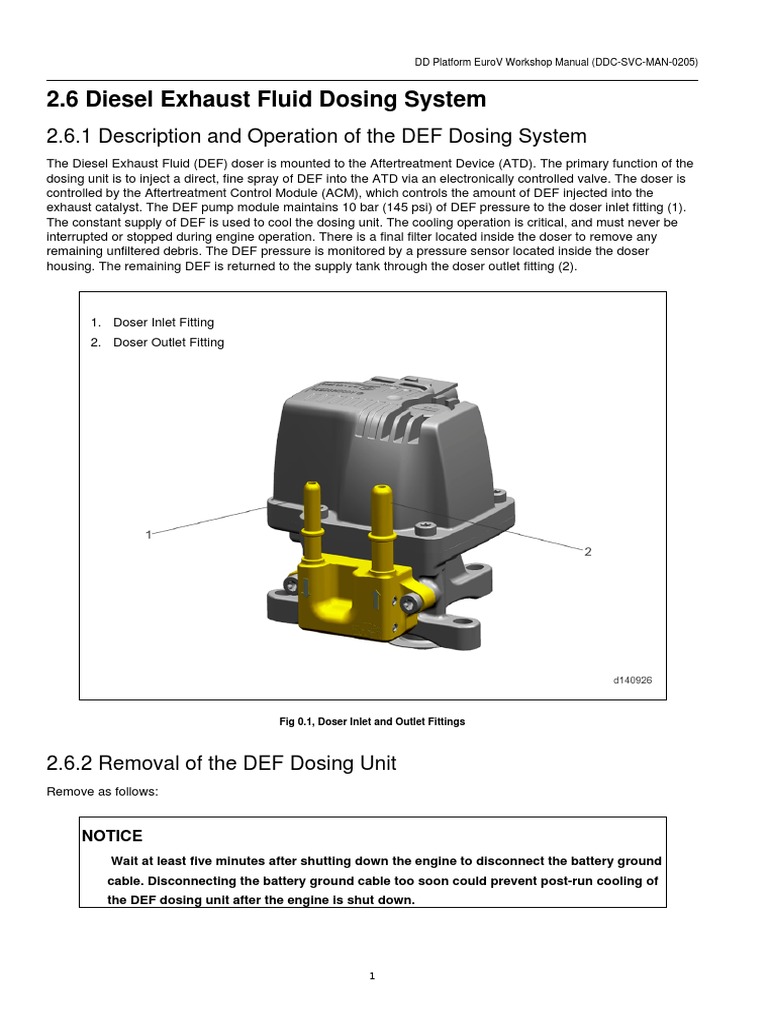 DD Platform EuroV Workshop Manual (DDC-SVC-MAN-0205)

2.6 Diesel Exhaust Fluid Dosing System

2.6.1 Description and Operation of the DEF Dosing System

The Diesel Exhaust Fluid (DEF) doser is mounted to the Aftertreatment Device (ATD). The primary function of the dosing unit is to inject a direct, fine spray of DEF into the ATD via an electronically controlled valve. The doser is controlled by the Aftertreatment Control Module (ACM), which controls the amount of DEF injected into the exhaust catalyst. The DEF pump module maintains 10 bar (145 psi) of DEF pressure to the doser inlet fitting (1). The constant supply of DEF is used to cool the dosing unit. The cooling operation is critical, and must never be interrupted or stopped during engine operation. There is a final filter located inside the doser to remove any remaining unfiltered debris. The DEF pressure is monitored by a pressure sensor located inside the doser housing. The remaining DEF is returned to the supply tank through the doser outlet fitting (2).

1. Doser Inlet Fitting
2. Doser Outlet Fitting

1

2

d140926

Fig 0.1, Doser Inlet and Outlet Fittings

2.6.2 Removal of the DEF Dosing Unit

Remove as follows:

NOTICE

Wait at least five minutes after shutting down the engine to disconnect the battery ground cable. Disconnecting the battery ground cable too soon could prevent post-run cooling of the DEF dosing unit after the engine is shut down.

1