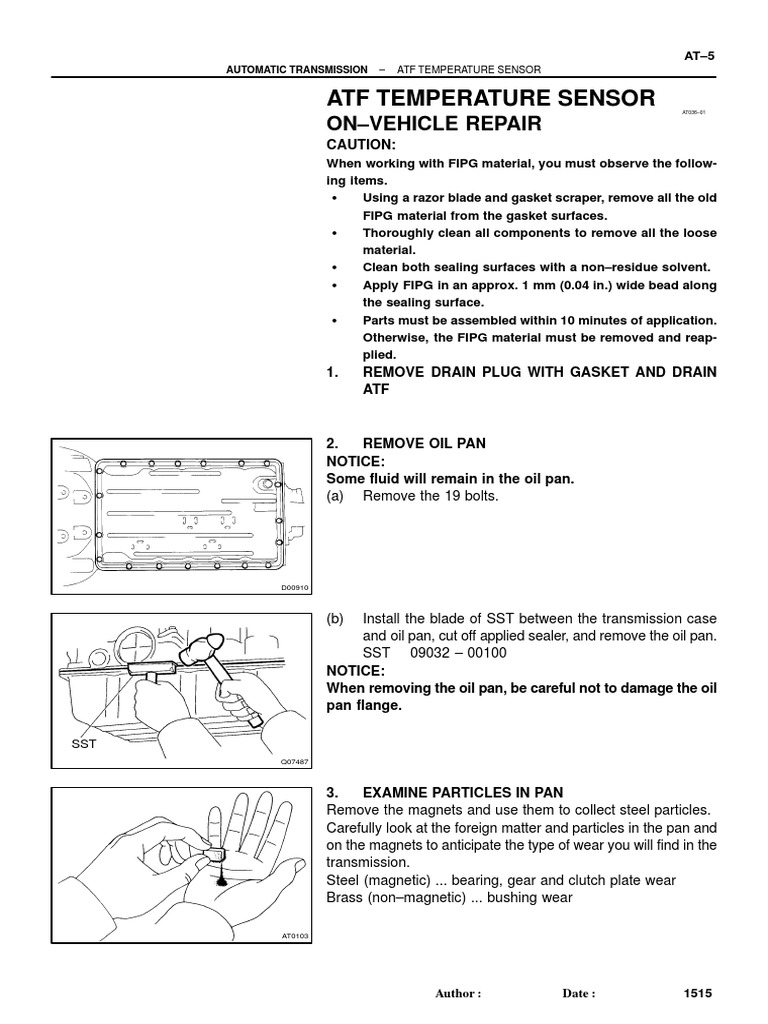 AT–5

AUTOMATIC TRANSMISSION – ATF TEMPERATURE SENSOR

ATF TEMPERATURE SENSOR

AT036–01

ON–VEHICLE REPAIR

CAUTION:
When working with FIPG material, you must observe the following items.
• Using a razor blade and gasket scraper, remove all the old FIPG material from the gasket surfaces.
• Thoroughly clean all components to remove all the loose material.
• Clean both sealing surfaces with a non–residue solvent.
• Apply FIPG in an approx. 1 mm (0.04 in.) wide bead along the sealing surface.
• Parts must be assembled within 10 minutes of application. Otherwise, the FIPG material must be removed and reapplied.

1. REMOVE DRAIN PLUG WITH GASKET AND DRAIN ATF

D00910

2. REMOVE OIL PAN
NOTICE:
Some fluid will remain in the oil pan.
(a) Remove the 19 bolts.

SST

Q07487

(b) Install the blade of SST between the transmission case and oil pan, cut off applied sealer, and remove the oil pan.
SST 09032 – 00100
NOTICE:
When removing the oil pan, be careful not to damage the oil pan flange.

AT0103

3. EXAMINE PARTICLES IN PAN
Remove the magnets and use them to collect steel particles. Carefully look at the foreign matter and particles in the pan and on the magnets to anticipate the type of wear you will find in the transmission.
Steel (magnetic) ... bearing, gear and clutch plate wear
Brass (non–magnetic) ... bushing wear

Author : Date : 1515