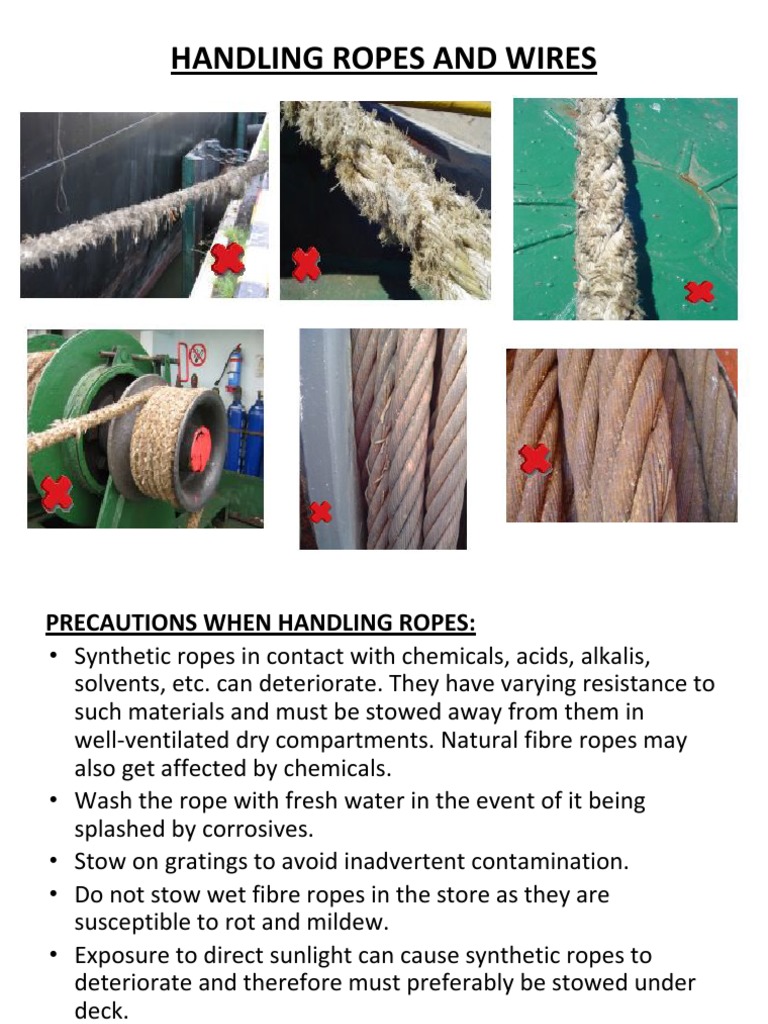 HANDLING ROPES AND WIRES

PRECAUTIONS WHEN HANDLING ROPES:

• Synthetic ropes in contact with chemicals, acids, alkalis, solvents, etc. can deteriorate. They have varying resistance to such materials and must be stowed away from them in well-ventilated dry compartments. Natural fibre ropes may also get affected by chemicals.
• Wash the rope with fresh water in the event of it being splashed by corrosives.
• Stow on gratings to avoid inadvertent contamination.
• Do not stow wet fibre ropes in the store as they are susceptible to rot and mildew.
• Exposure to direct sunlight can cause synthetic ropes to deteriorate and therefore must preferably be stowed under deck.