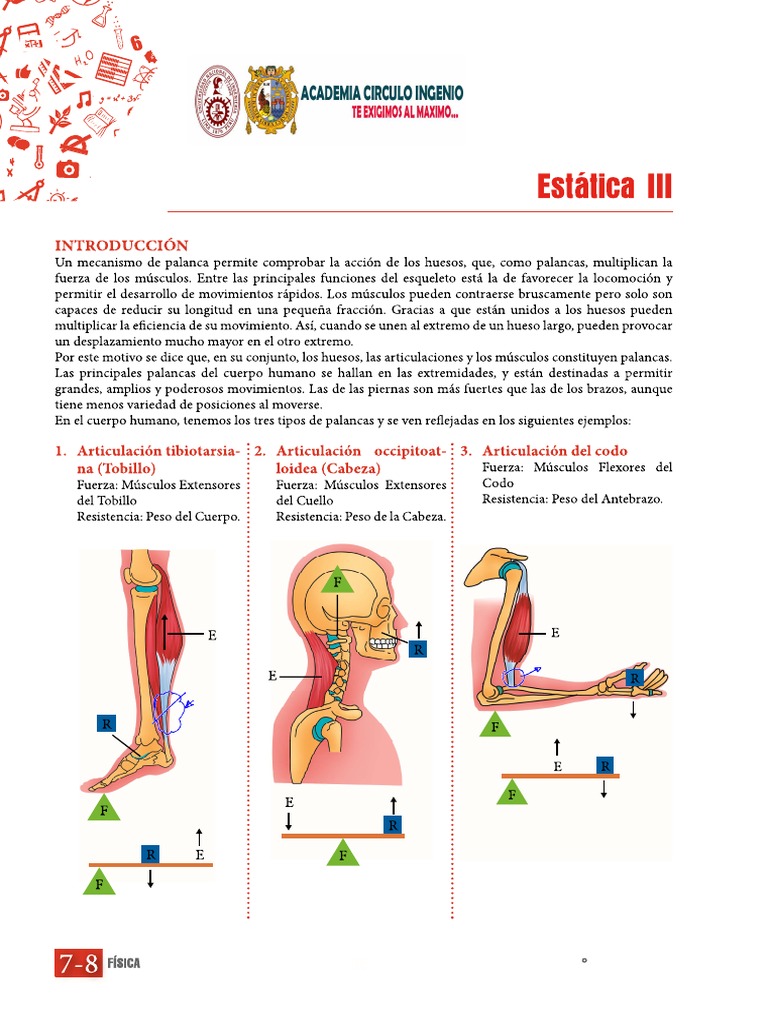 ACADEMIA CIRCULO INGENIO
TE EXIGIMOS AL MAXIMO...

Estática III

INTRODUCCIÓN
Un mecanismo de palanca permite comprobar la acción de los huesos, que, como palancas, multiplican la fuerza de los músculos. Entre las principales funciones del esqueleto está la de favorecer la locomoción y permitir el desarrollo de movimientos rápidos. Los músculos pueden contraerse bruscamente pero solo son capaces de reducir su longitud en una pequeña fracción. Gracias a que están unidos a los huesos pueden multiplicar la eficiencia de su movimiento. Así, cuando se unen al extremo de un hueso largo, pueden provocar un desplazamiento mucho mayor en el otro extremo.
Por este motivo se dice que, en su conjunto, los huesos, las articulaciones y los músculos constituyen palancas. Las principales palancas del cuerpo humano se hallan en las extremidades, y están destinadas a permitir grandes, amplios y poderosos movimientos. Las de las piernas son más fuertes que las de los brazos, aunque tiene menos variedad de posiciones al moverse.
En el cuerpo humano, tenemos los tres tipos de palancas y se ven reflejadas en los siguientes ejemplos:

1. Articulación tibiotarsiana (Tobillo)
Fuerza: Músculos Extensores del Tobillo
Resistencia: Peso del Cuerpo.

E
R
F
R
E
F

2. Articulación occipitoatloidea (Cabeza)
Fuerza: Músculos Extensores del Cuello
Resistencia: Peso de la Cabeza.

F
R
E
E
R
F

3. Articulación del codo
Fuerza: Músculos Flexores del Codo
Resistencia: Peso del Antebrazo.

E
R
F
E
R
F

7-8 FÍSICA