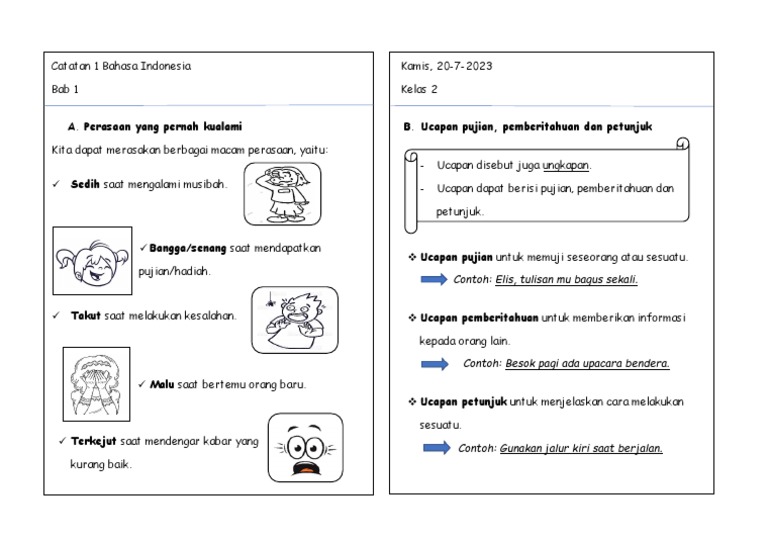 Catatan 1 Bahasa Indonesia

Bab 1

A. Perasaan yang pernah kualami

Kita dapat merasakan berbagai macam perasaan, yaitu:

✓ Sedih saat mengalami musibah.

✓ Bangga/senang saat mendapatkan pujian/hadiah.

✓ Takut saat melakukan kesalahan.

✓ Malu saat bertemu orang baru.

✓ Terkejut saat mendengar kabar yang kurang baik.

Kamis, 20-7-2023

Kelas 2

B. Ucapan pujian, pemberitahuan dan petunjuk

- Ucapan disebut juga ungkapan.
- Ucapan dapat berisi pujian, pemberitahuan dan petunjuk.

❖ Ucapan pujian untuk memuji seseorang atau sesuatu.
Contoh: Elis, tulisan mu bagus sekali.

❖ Ucapan pemberitahuan untuk memberikan informasi kepada orang lain.
Contoh: Besok pagi ada upacara bendera.

❖ Ucapan petunjuk untuk menjelaskan cara melakukan sesuatu.
Contoh: Gunakan jalur kiri saat berjalan.