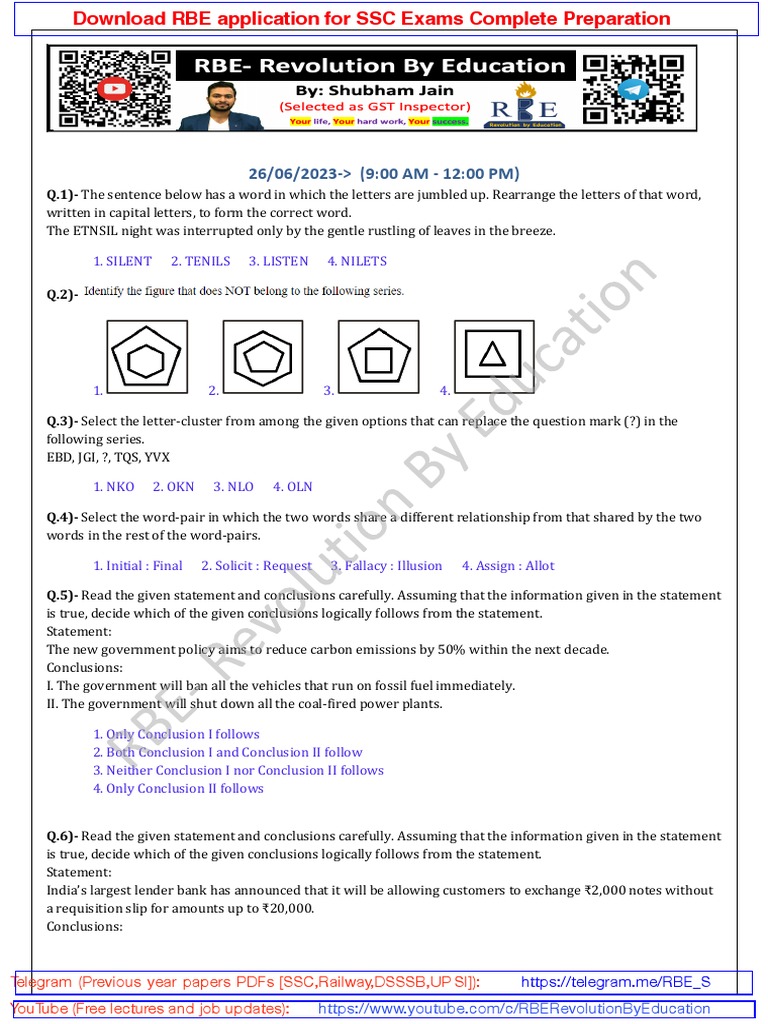 Download RBE application for SSC Exams Complete Preparation

RBE- Revolution By Education
By: Shubham Jain
(Selected as GST Inspector)
Your life, Your hard work, Your success.

RBE
Revolution by Education

26/06/2023-> (9:00 AM - 12:00 PM)

Q.1)- The sentence below has a word in which the letters are jumbled up. Rearrange the letters of that word, written in capital letters, to form the correct word.
The ETNSIL night was interrupted only by the gentle rustling of leaves in the breeze.

1. SILENT 2. TENILS 3. LISTEN 4. NILETS

Q.2)- Identify the figure that does NOT belong to the following series.

1. 2. 3. 4.

Q.3)- Select the letter-cluster from among the given options that can replace the question mark (?) in the following series.
EBD, JGI, ?, TQS, YVX

1. NKO 2. OKN 3. NLO 4. OLN

Q.4)- Select the word-pair in which the two words share a different relationship from that shared by the two words in the rest of the word-pairs.

1. Initial : Final 2. Solicit : Request 3. Fallacy : Illusion 4. Assign : Allot

Q.5)- Read the given statement and conclusions carefully. Assuming that the information given in the statement is true, decide which of the given conclusions logically follows from the statement.
Statement:
The new government policy aims to reduce carbon emissions by 50% within the next decade.
Conclusions:
I. The government will ban all the vehicles that run on fossil fuel immediately.
II. The government will shut down all the coal-fired power plants.

1. Only Conclusion I follows
2. Both Conclusion I and Conclusion II follow
3. Neither Conclusion I nor Conclusion II follows
4. Only Conclusion II follows

Q.6)- Read the given statement and conclusions carefully. Assuming that the information given in the statement is true, decide which of the given conclusions logically follows from the statement.
Statement:
India's largest lender bank has announced that it will be allowing customers to exchange ₹2,000 notes without a requisition slip for amounts up to ₹20,000.
Conclusions:

RBE- Revolution By Education

Telegram (Previous year papers PDFs [SSC,Railway,DSSSB,UP SI]): https://telegram.me/RBE_S
YouTube (Free lectures and job updates): https://www.youtube.com/c/RBERevolutionByEducation