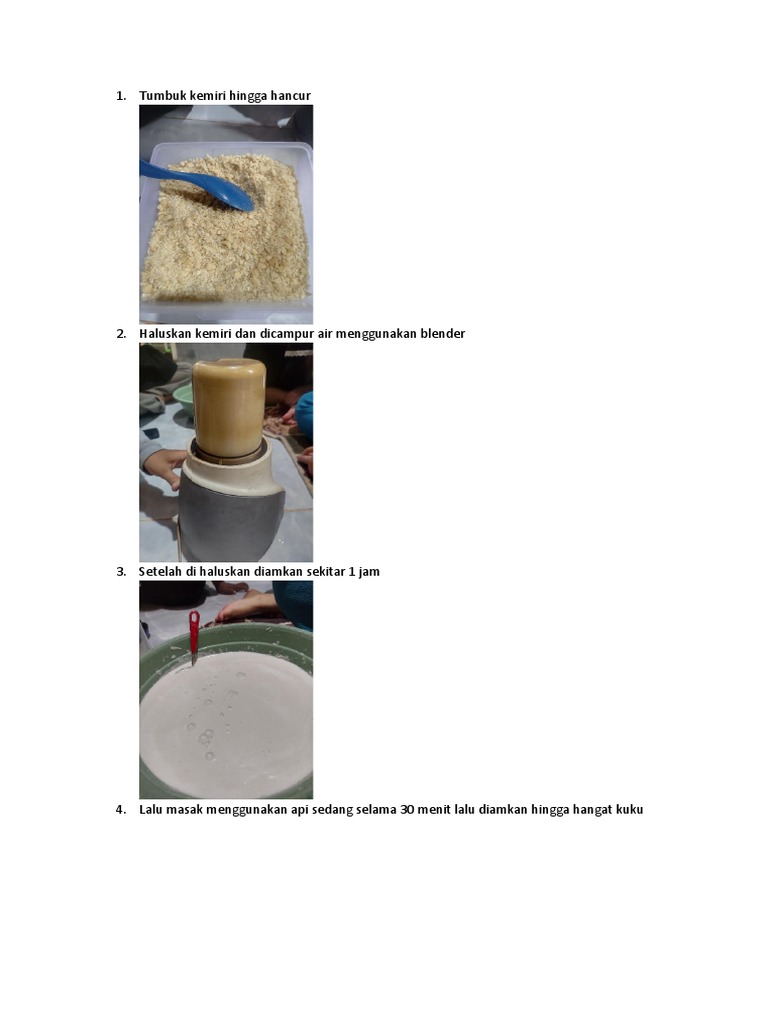 1. Tumbuk kemiri hingga hancur

2. Haluskan kemiri dan dicampur air menggunakan blender

3. Setelah di haluskan diamkan sekitar 1 jam

4. Lalu masak menggunakan api sedang selama 30 menit lalu diamkan hingga hangat kuku