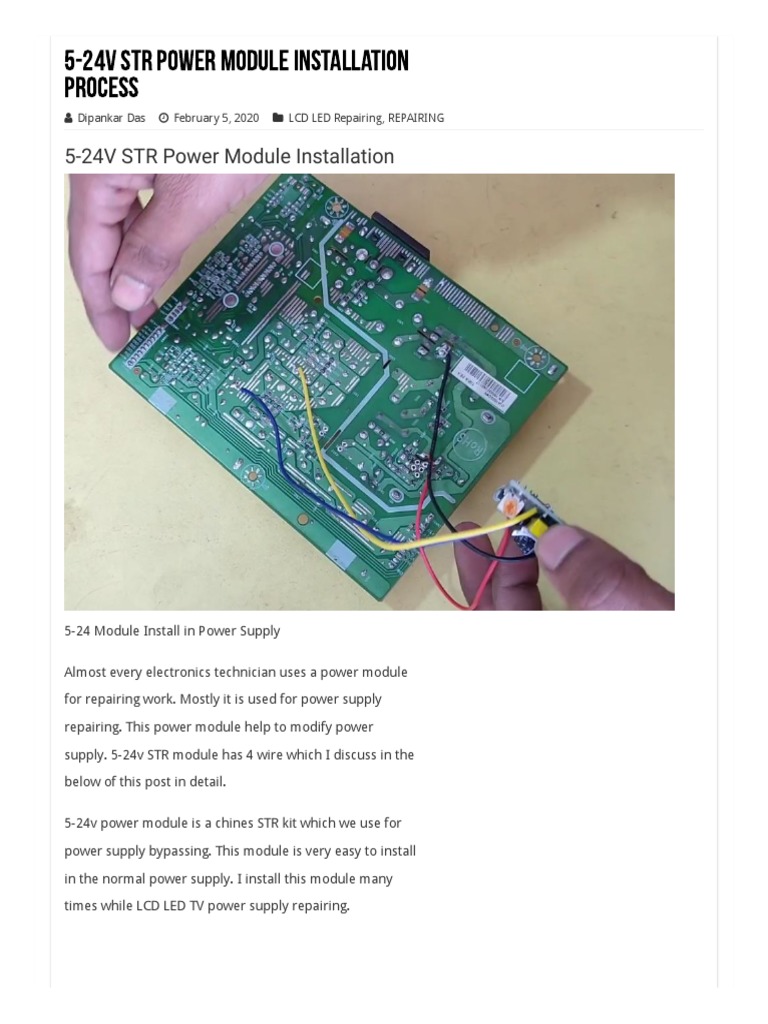 5-24V STR POWER MODULE INSTALLATION PROCESS

Dipankar Das February 5, 2020 LCD LED Repairing, REPAIRING

5-24V STR Power Module Installation

5-24 Module Install in Power Supply

Almost every electronics technician uses a power module for repairing work. Mostly it is used for power supply repairing. This power module help to modify power supply. 5-24v STR module has 4 wire which I discuss in the below of this post in detail.

5-24v power module is a chines STR kit which we use for power supply bypassing. This module is very easy to install in the normal power supply. I install this module many times while LCD LED TV power supply repairing.